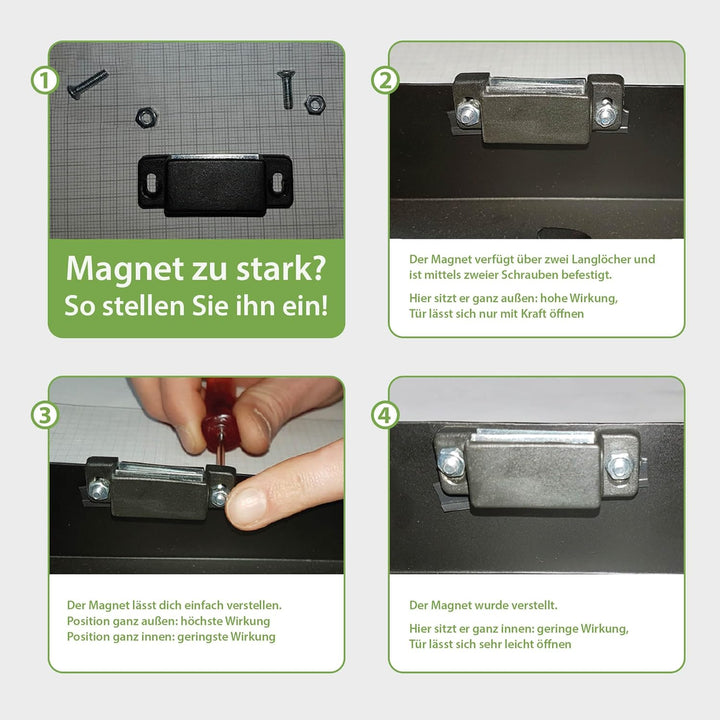 1

Magnet zu stark?
So stellen Sie ihn ein!

2

Der Magnet verfügt über zwei Langlöcher und ist mittels zweier Schrauben befestigt.

Hier sitzt er ganz außen: hohe Wirkung, Tür lässt sich nur mit Kraft öffnen

3

Der Magnet lässt dich einfach verstellen.
Position ganz außen: höchste Wirkung
Position ganz innen: geringste Wirkung

4

Der Magnet wurde verstellt.

Hier sitzt er ganz innen: geringe Wirkung, Tür lässt sich sehr leicht öffnen