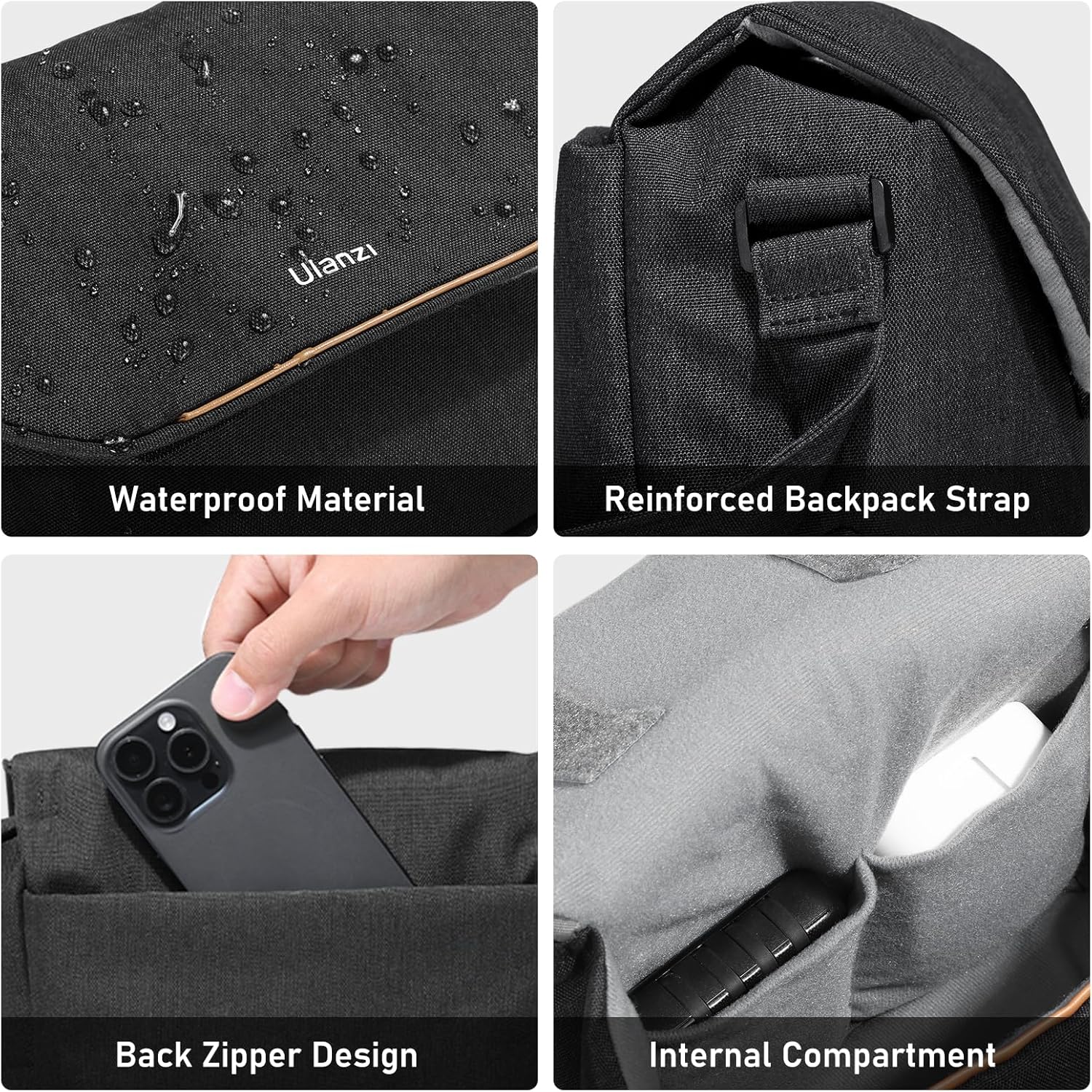 Ulanzi

Waterproof Material

Reinforced Backpack Strap

Back Zipper Design

Internal Compartment