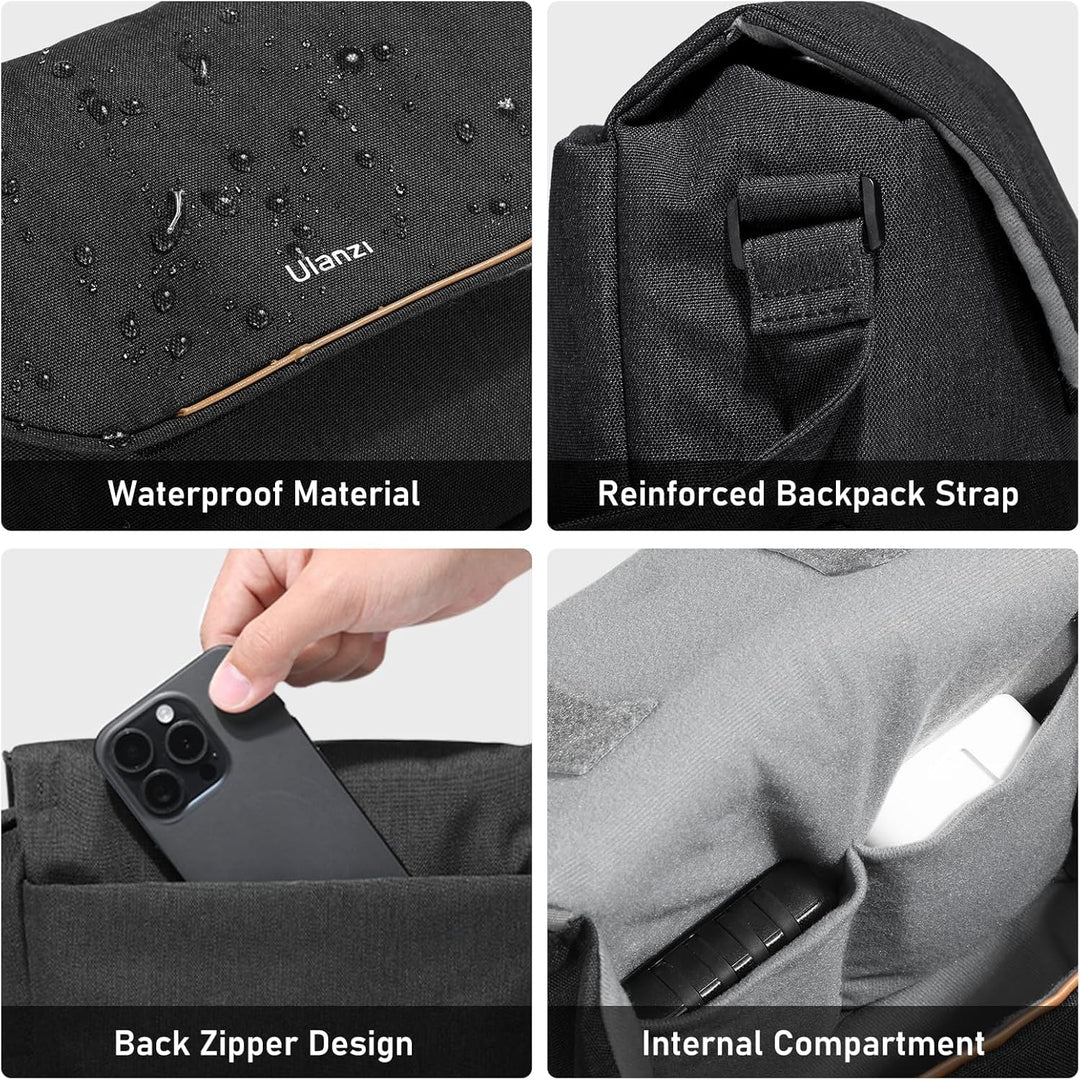 Ulanzi

Waterproof Material

Reinforced Backpack Strap

Back Zipper Design

Internal Compartment