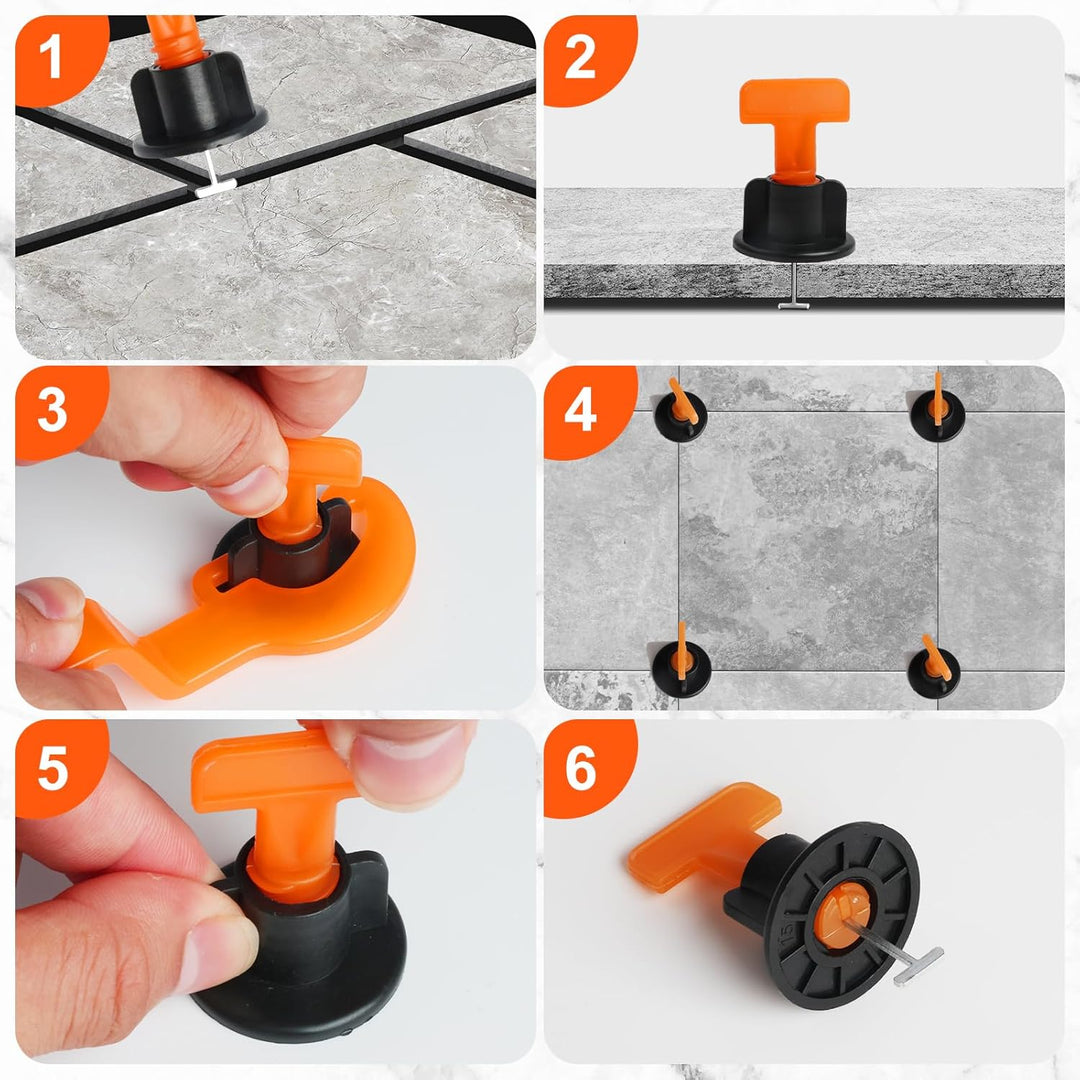 1
2
3
4
5
6
15