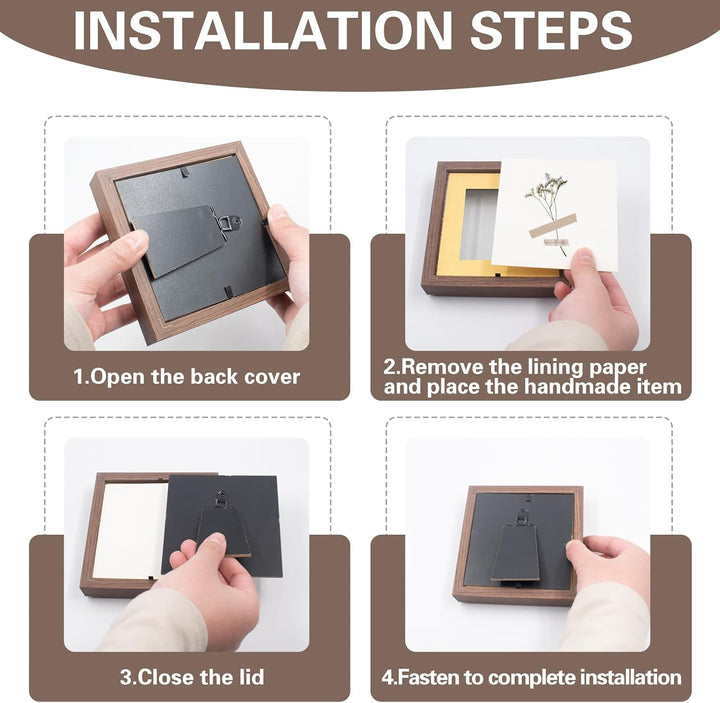 INSTALLATION STEPS

1.Open the back cover

2.Remove the lining paper and place the handmade item

3.Close the lid

4.Fasten to complete installation