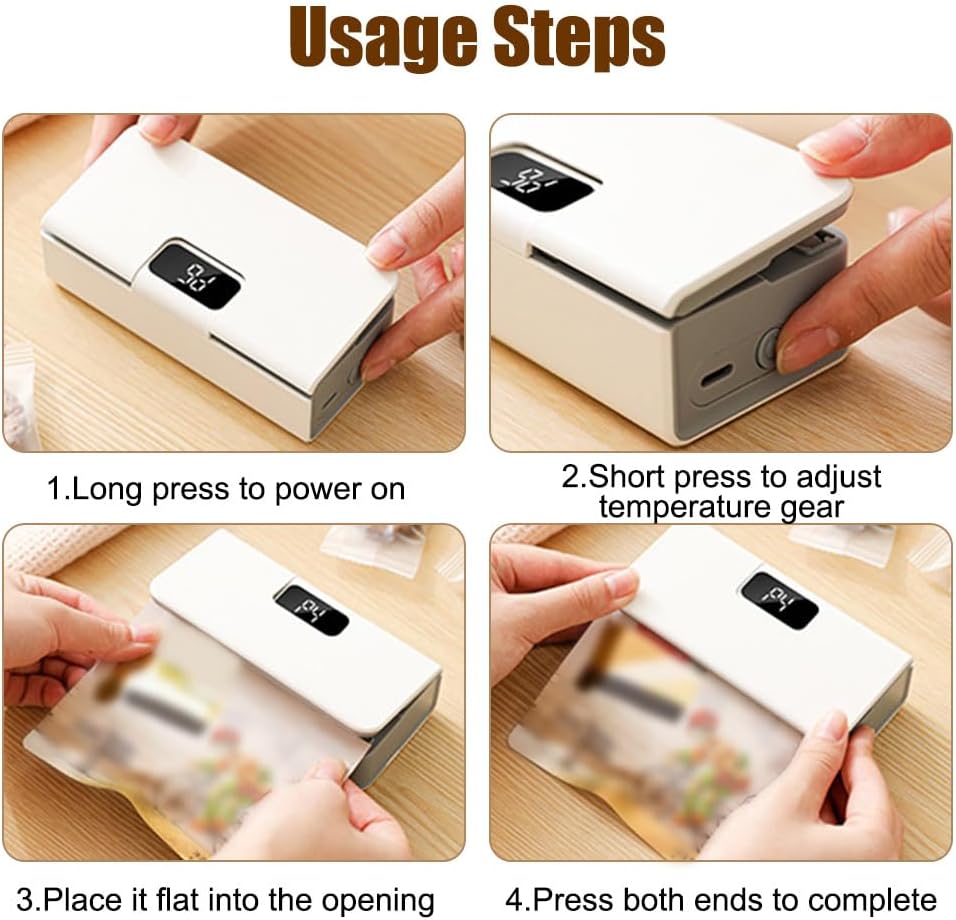 Usage Steps

1.Long press to power on

2.Short press to adjust temperature gear

3.Place it flat into the opening

4.Press both ends to complete