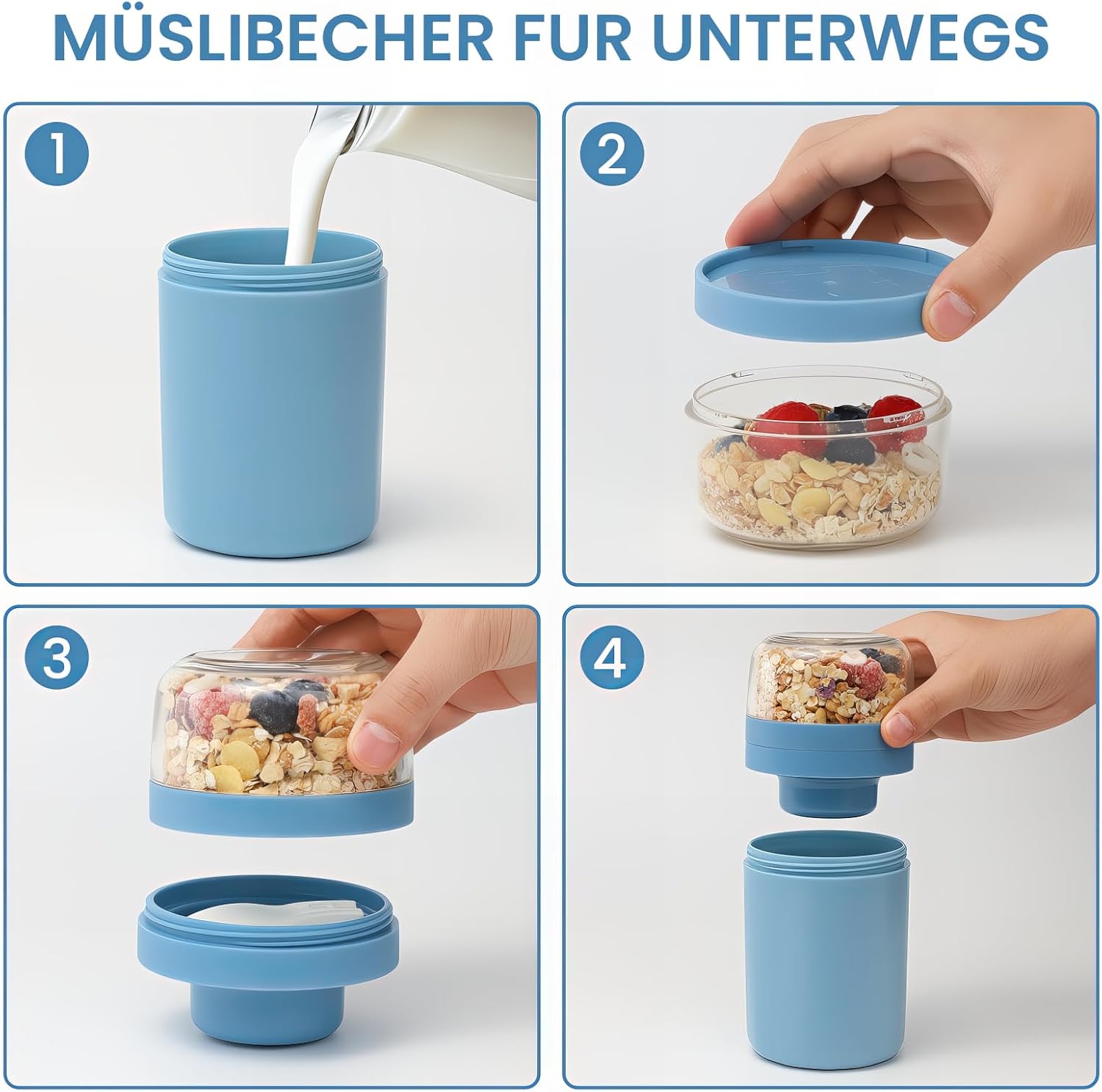 MÜSLIBECHER FUR UNTERWEGS

1

2

3

4