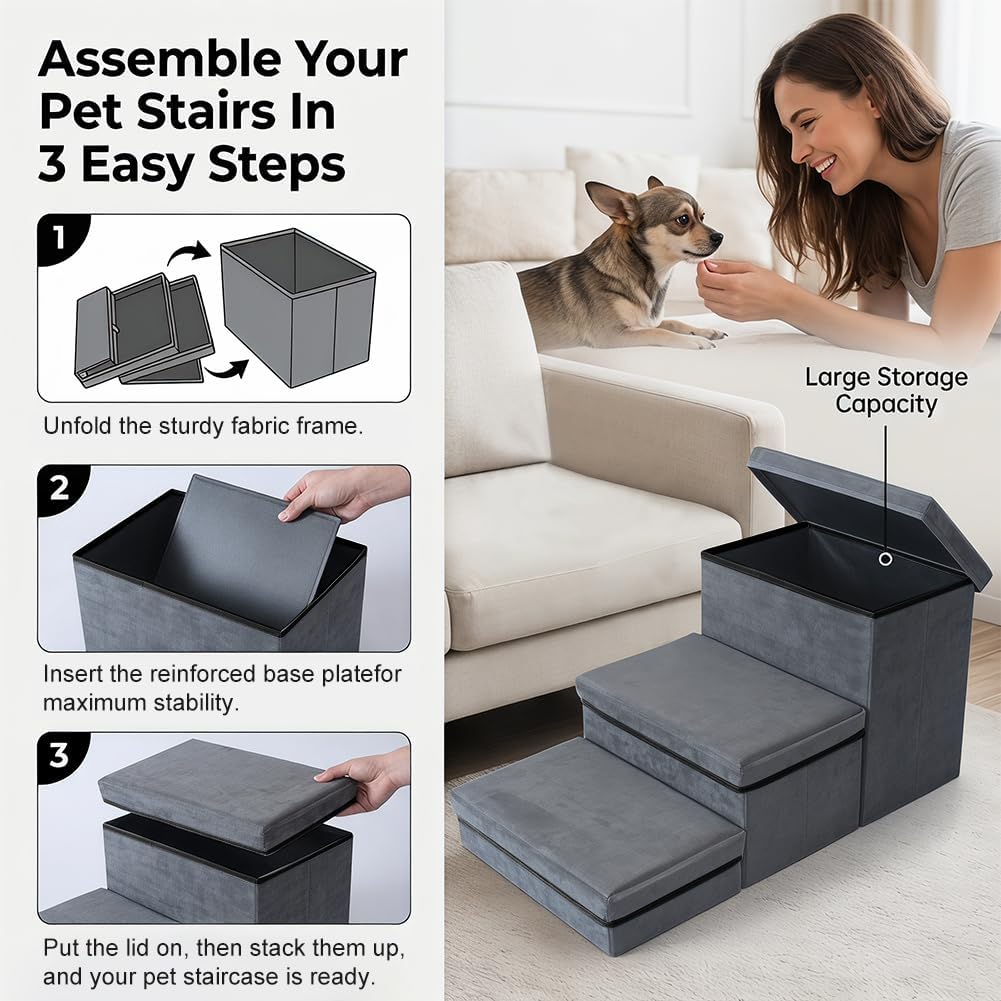 Assemble Your Pet Stairs In 3 Easy Steps

1

Unfold the sturdy fabric frame.

2

Insert the reinforced base platefor maximum stability.

3

Put the lid on, then stack them up, and your pet staircase is ready.

Large Storage Capacity