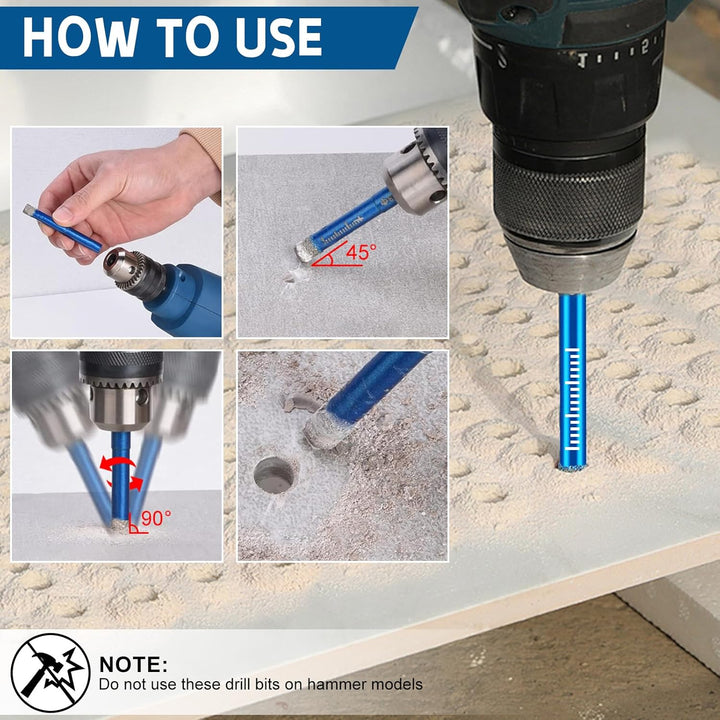 HOW TO USE

45°

90°

NOTE:
Do not use these drill bits on hammer models