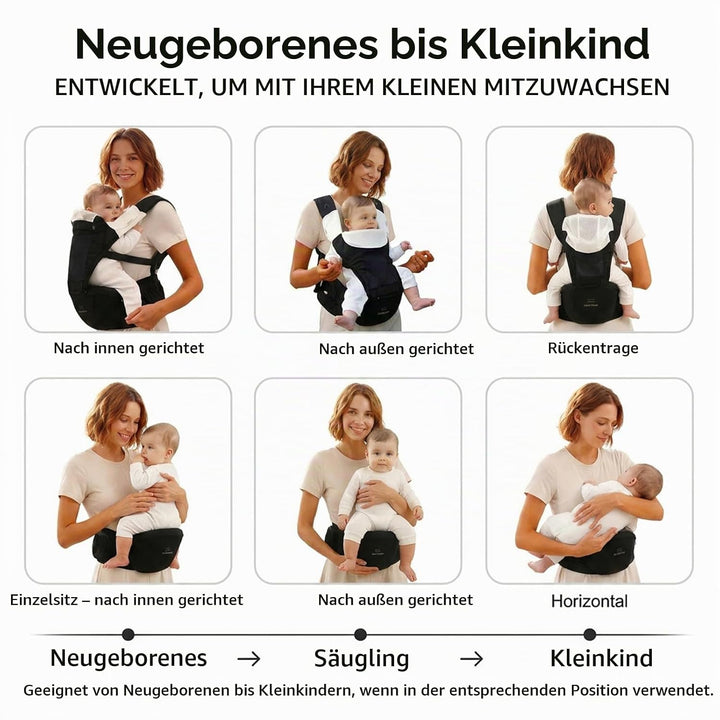 Neugeborenes bis Kleinkind

ENTWICKELT, UM MIT IHREM KLEINEN MITZUWACHSEN

Nach innen gerichtet

Nach außen gerichtet

Rückentrage

Einzelsitz – nach innen gerichtet

Nach außen gerichtet

Horizontal

Neugeborenes → Säugling → Kleinkind

Geeignet von Neugeborenen bis Kleinkindern, wenn in der entsprechenden Position verwendet.