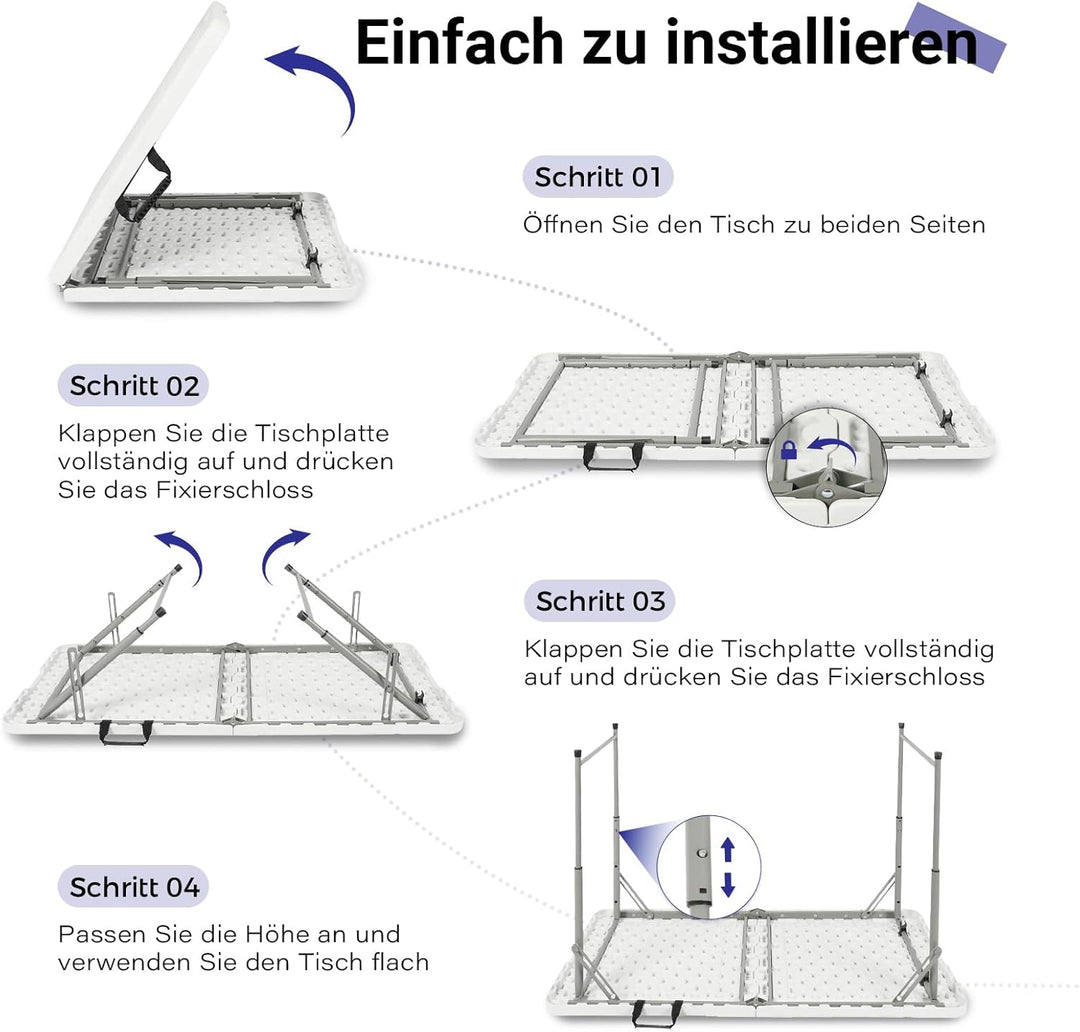 Einfach zu installieren

Schritt 01

Öffnen Sie den Tisch zu beiden Seiten

Schritt 02

Klappen Sie die Tischplatte vollständig auf und drücken Sie das Fixierschloss

Schritt 03

Klappen Sie die Tischplatte vollständig auf und drücken Sie das Fixierschloss

Schritt 04

Passen Sie die Höhe an und verwenden Sie den Tisch flach