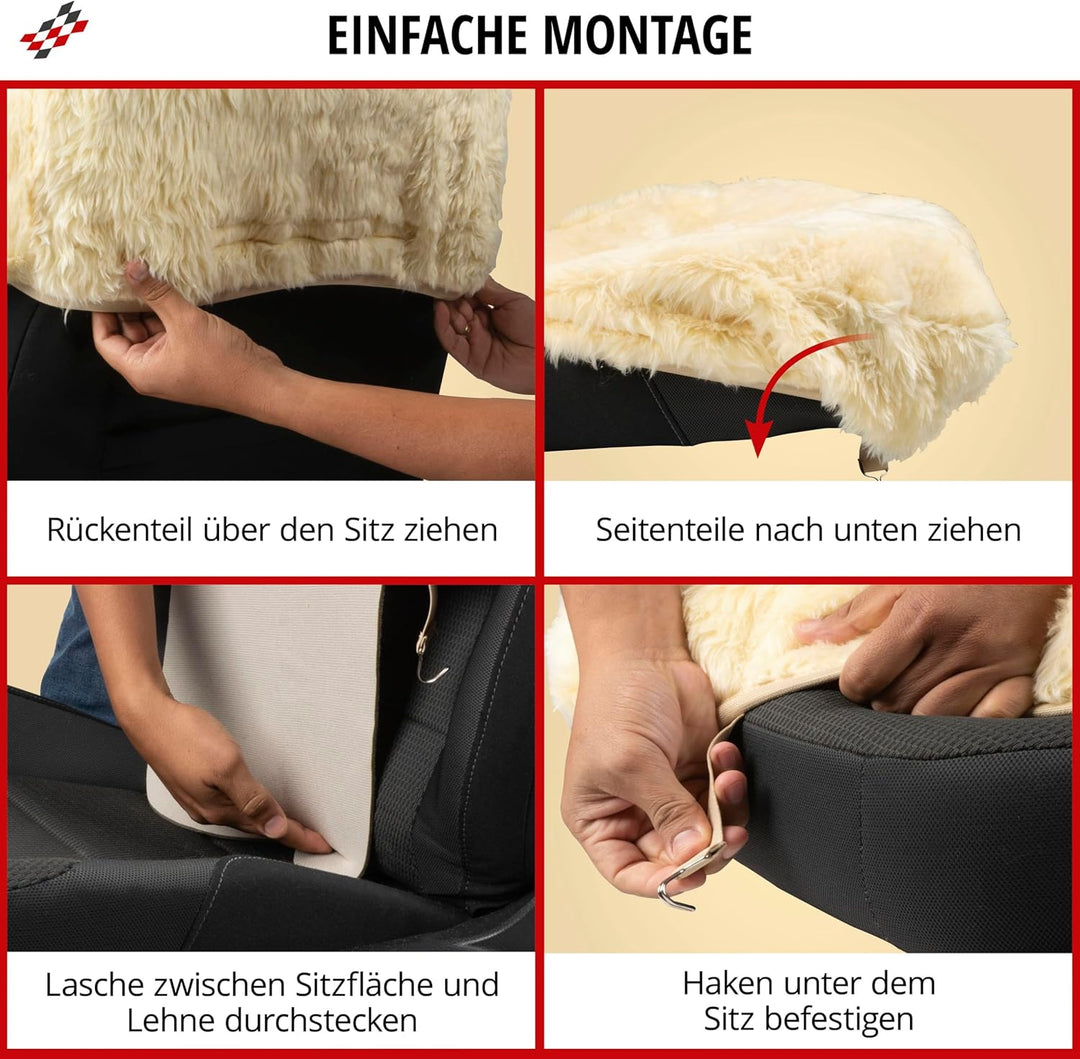 EINFACHE MONTAGE

Rückenteil über den Sitz ziehen

Seitenteile nach unten ziehen

Lasche zwischen Sitzfläche und Lehne durchstecken

Haken unter dem Sitz befestigen