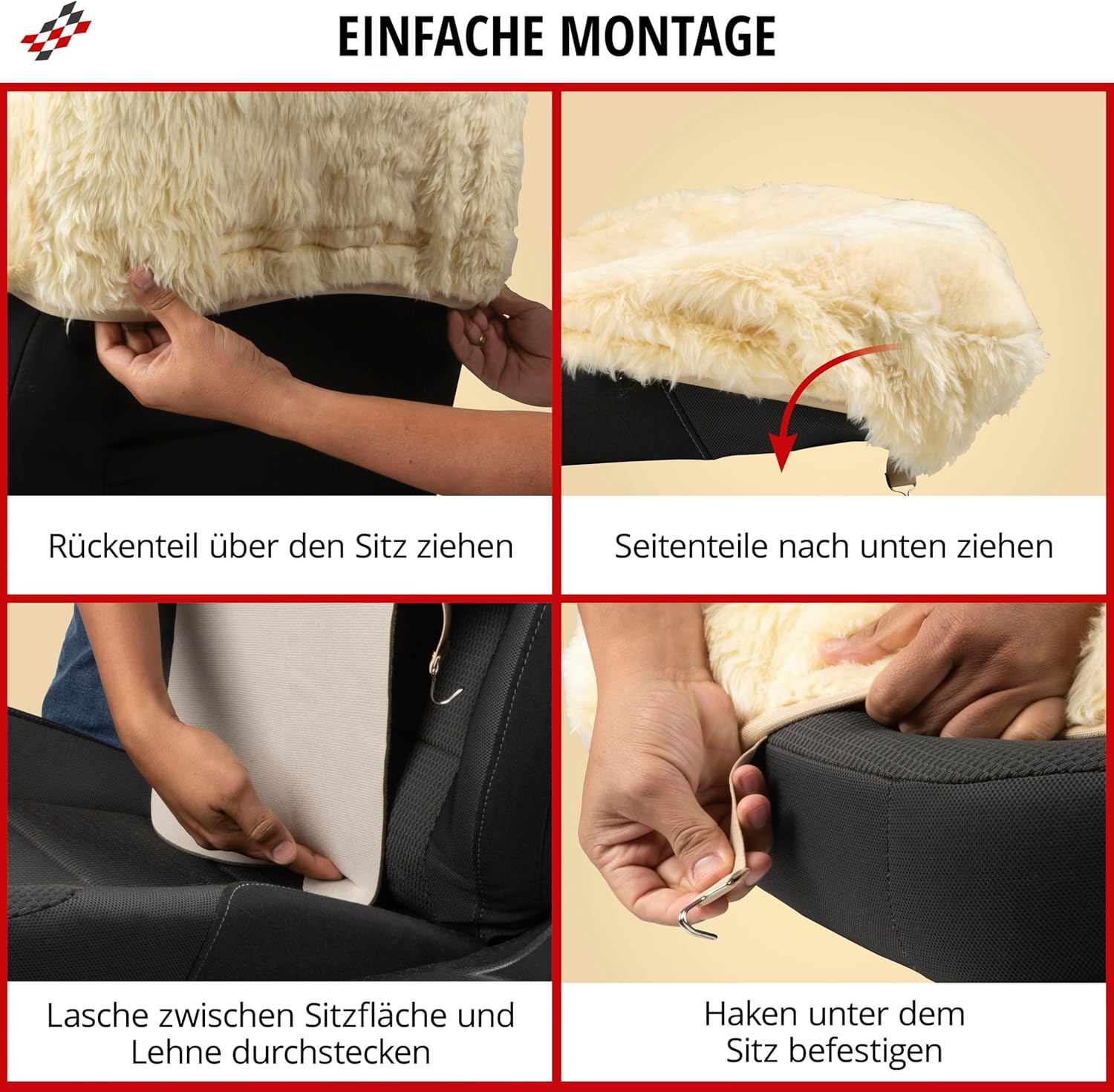 EINFACHE MONTAGE

Rückenteil über den Sitz ziehen

Seitenteile nach unten ziehen

Lasche zwischen Sitzfläche und Lehne durchstecken

Haken unter dem Sitz befestigen