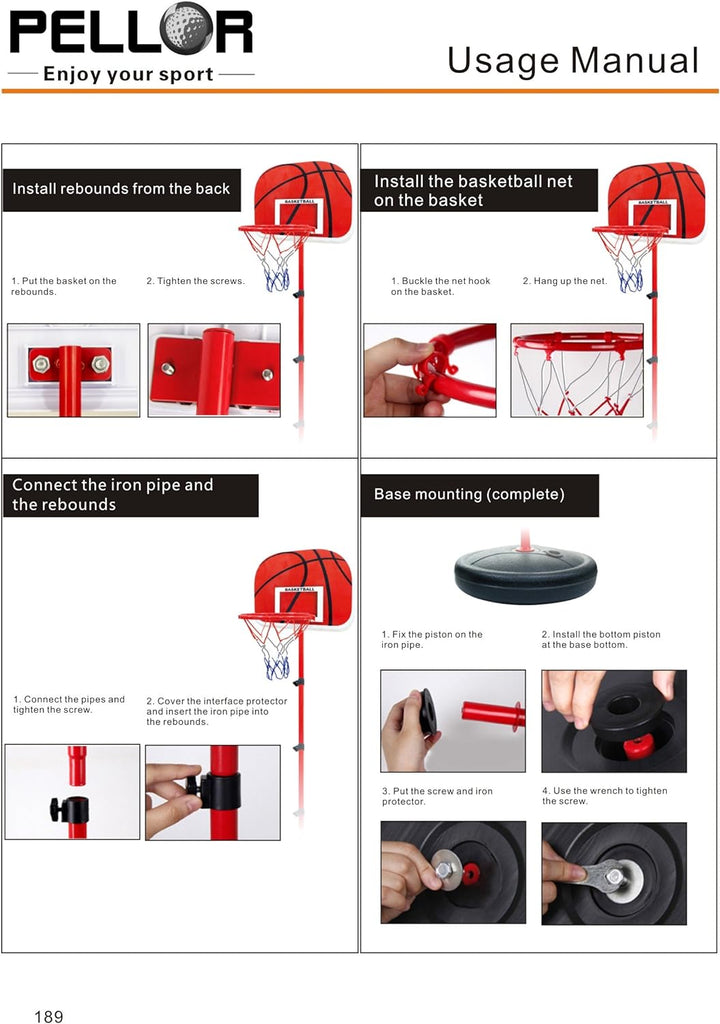 PELLOR
Enjoy your sport

Usage Manual

Install rebounds from the back

BASKETBALL

1. Put the basket on the rebounds.

2. Tighten the screws.

Install the basketball net on the basket

BASKETBALL

1. Buckle the net hook on the basket.

2. Hang up the net.

Connect the iron pipe and the rebounds

BASKETBALL

1. Connect the pipes and tighten the screw.

2. Cover the interface protector and insert the iron pipe into the rebounds.

Base mounting (complete)

1. Fix the piston on the iron pipe.

2. Install the bottom piston at the base bottom.

3. Put the screw and iron protector.

4. Use the wrench to tighten the screw.

189