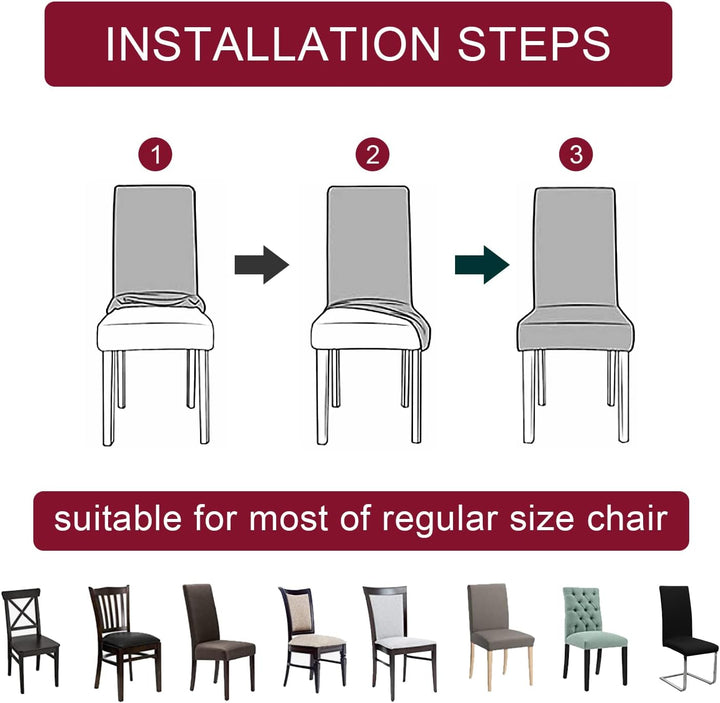 INSTALLATION STEPS

1

2

3

suitable for most of regular size chair