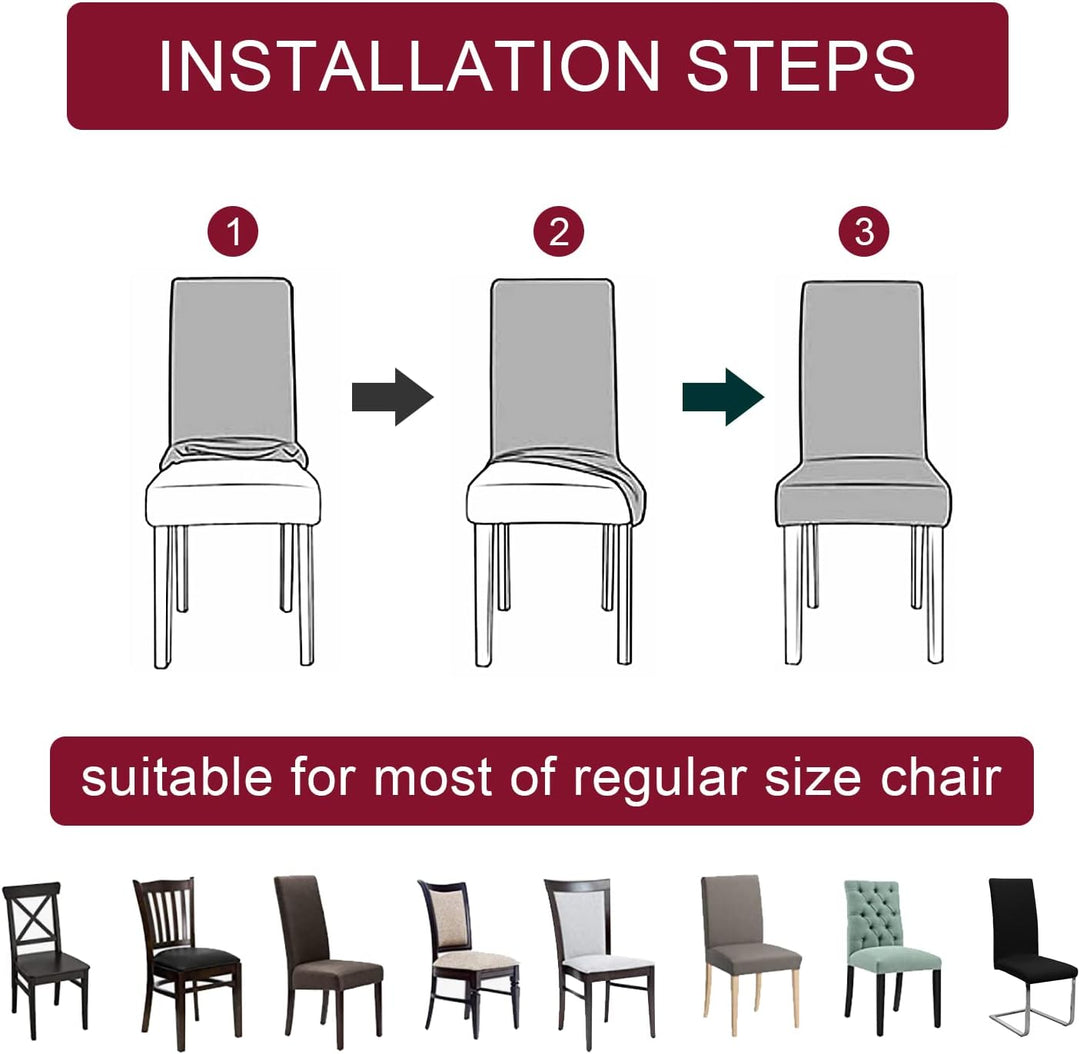 INSTALLATION STEPS

1

2

3

suitable for most of regular size chair