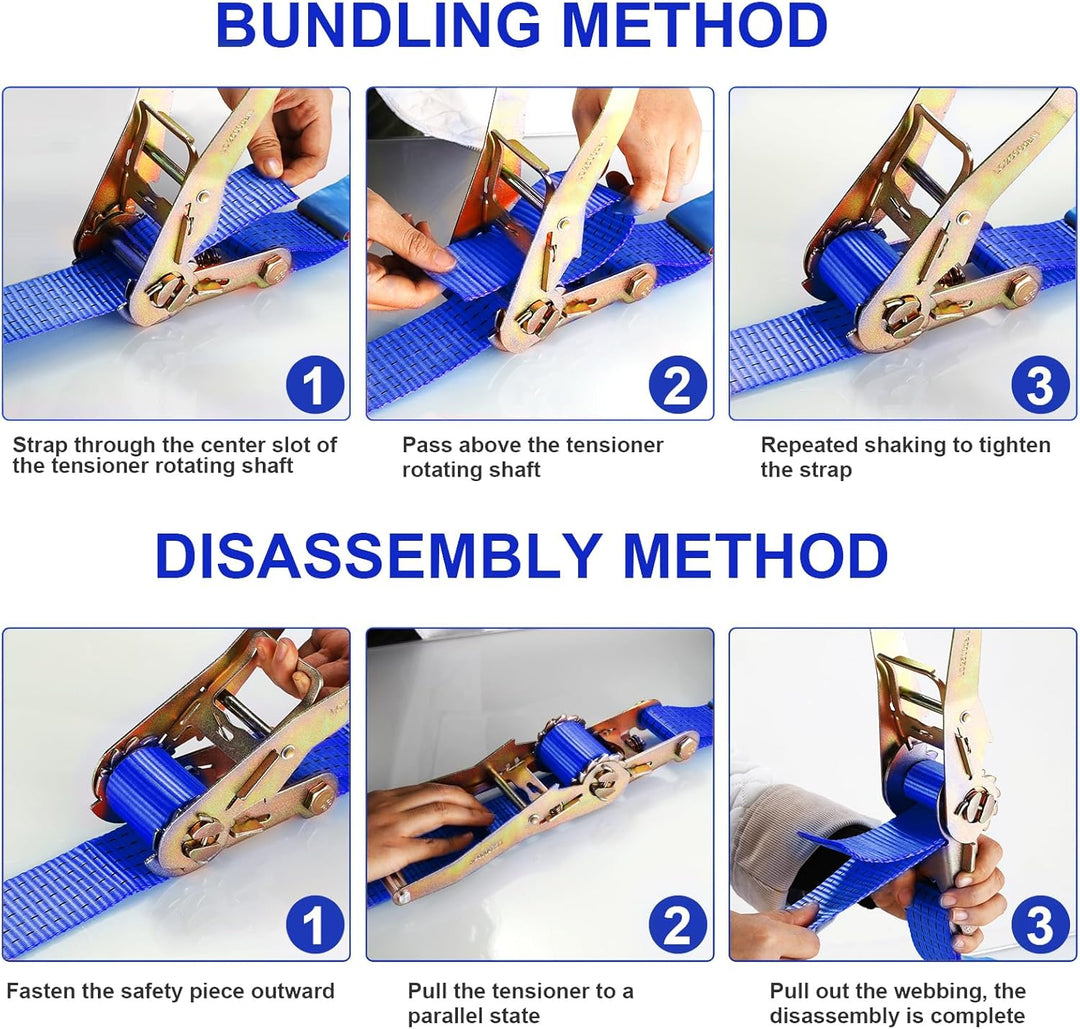 BUNDLING METHOD

1

Strap through the center slot of the tensioner rotating shaft

2

Pass above the tensioner rotating shaft

3

Repeated shaking to tighten the strap

DISASSEMBLY METHOD

1

Fasten the safety piece outward

2

Pull the tensioner to a parallel state

3

Pull out the webbing, the disassembly is complete