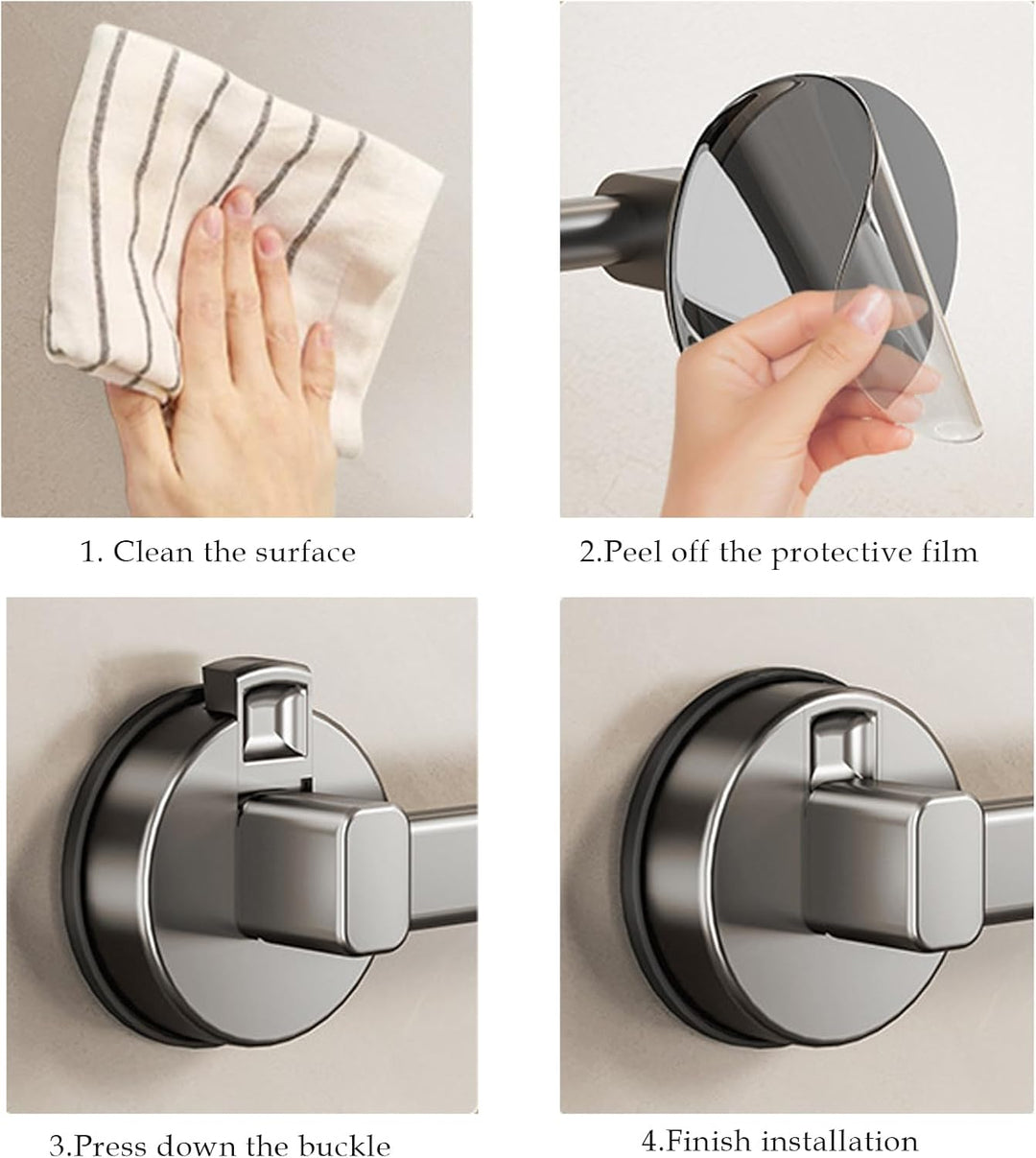 1. Clean the surface

2.Peel off the protective film

3.Press down the buckle

4.Finish installation