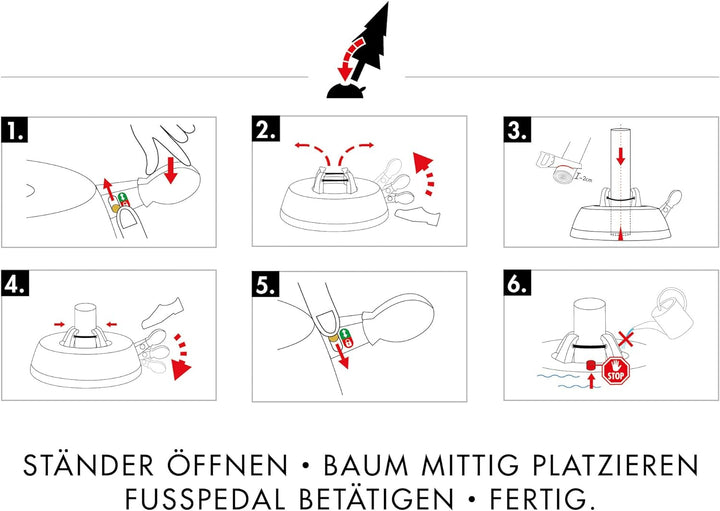 1.

2.

3.

~2cm

4.

5.

6.

STOP

STÄNDER ÖFFNEN • BAUM MITTIG PLATZIEREN
FUSSPEDAL BETÄTIGEN • FERTIG.