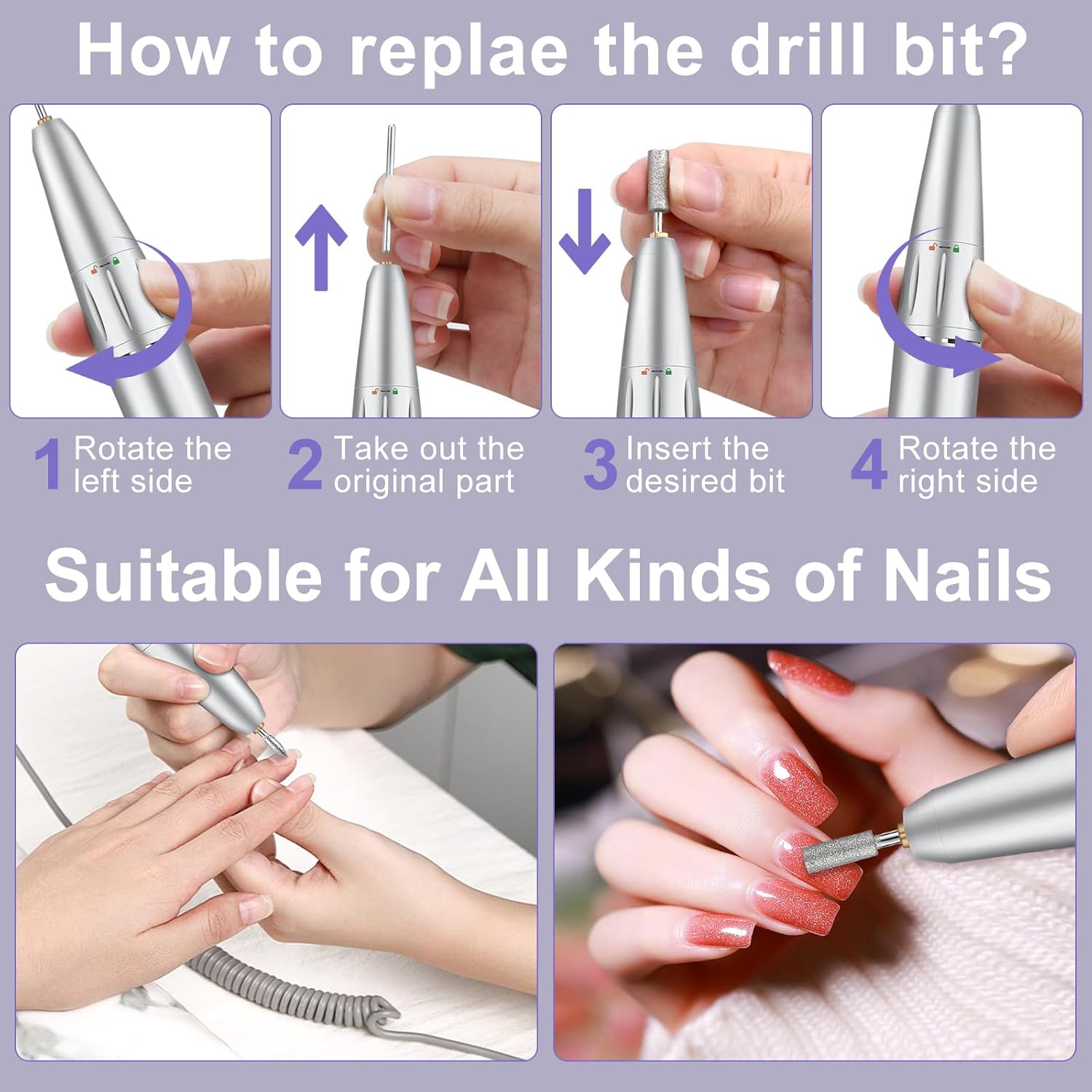 How to replae the drill bit?

1 Rotate the left side

2 Take out the original part

3 Insert the desired bit

4 Rotate the right side

Suitable for All Kinds of Nails