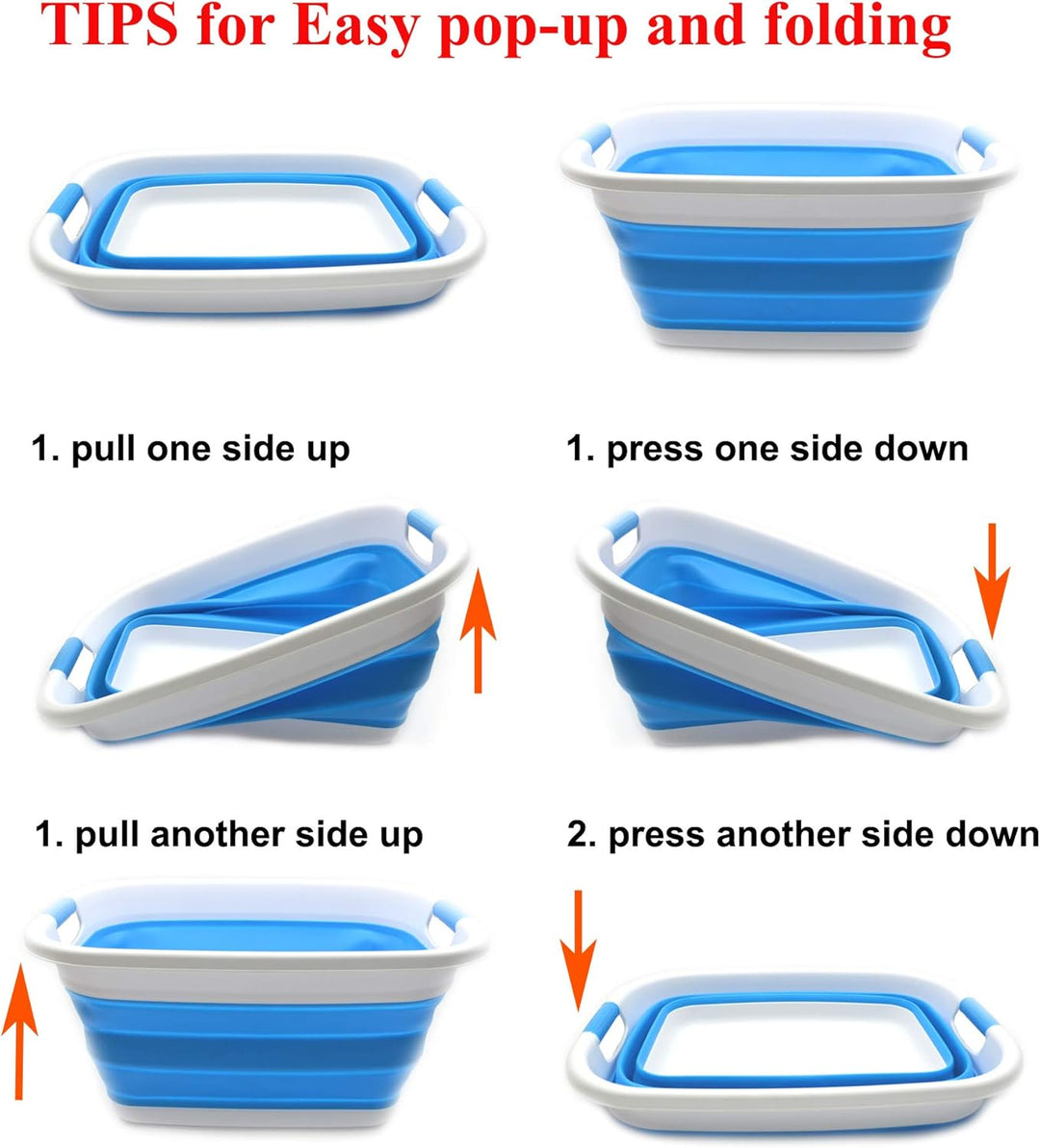 TIPS for Easy pop-up and folding

1. pull one side up

1. pull another side up

1. press one side down

2. press another side down