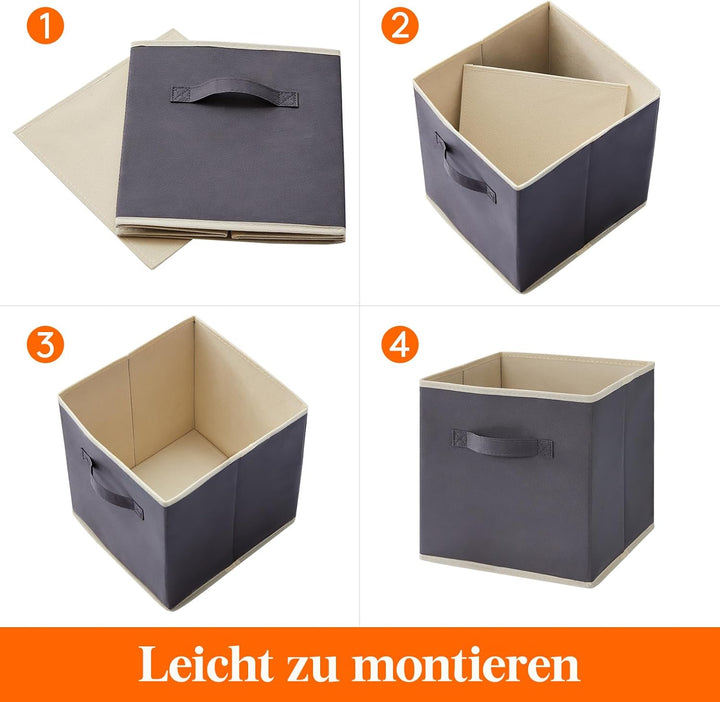 1

2

3

4

Leicht zu montieren