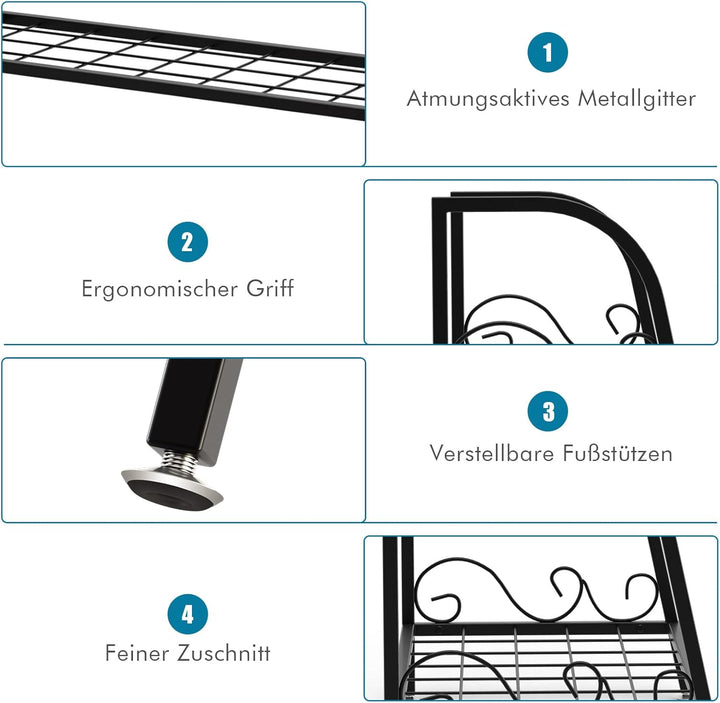 1
Atmungsaktives Metallgitter

2
Ergonomischer Griff

3
Verstellbare Fußstützen

4
Feiner Zuschnitt