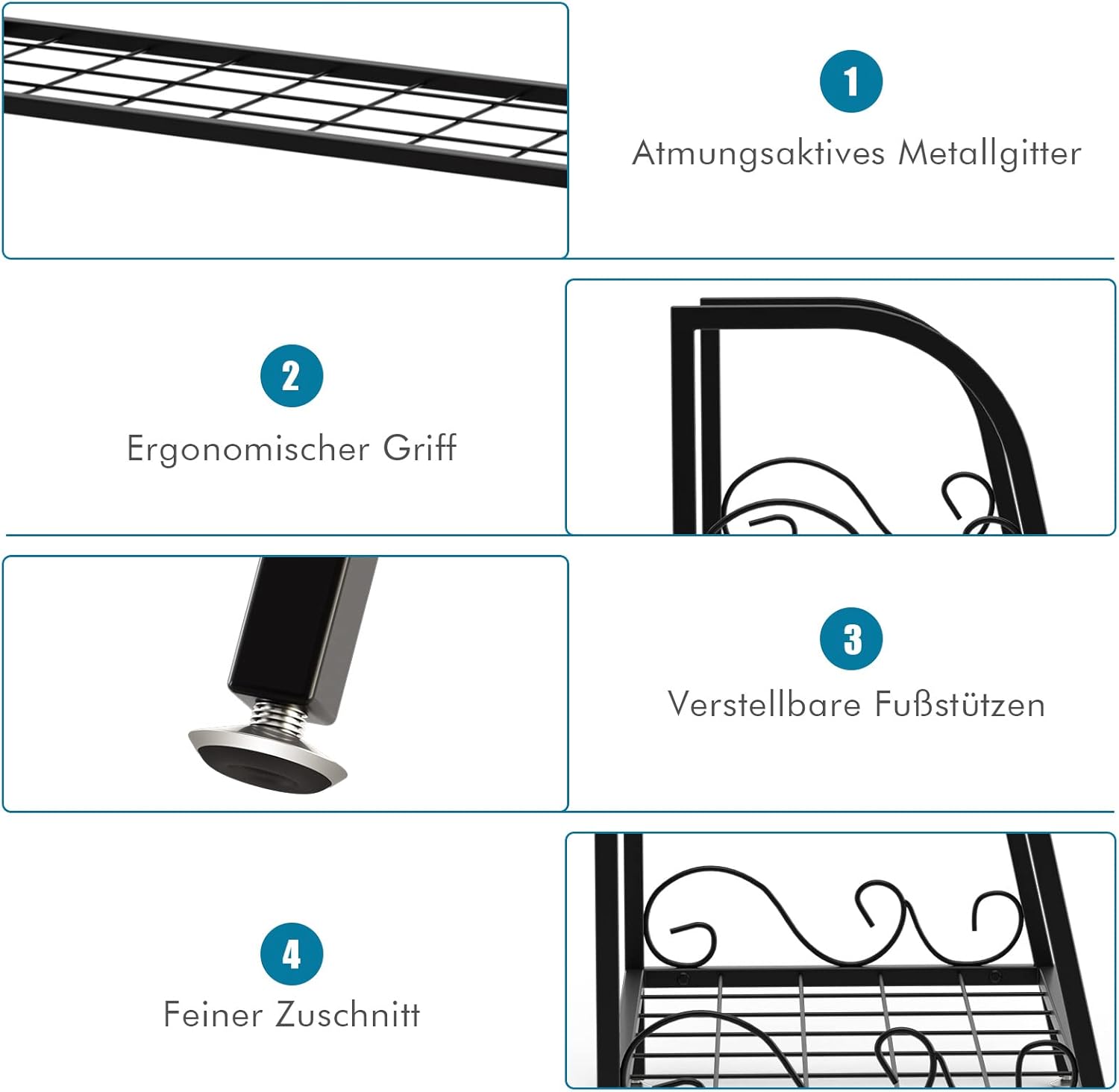 1

Atmungsaktives Metallgitter

2

Ergonomischer Griff

3

Verstellbare Fußstützen

4

Feiner Zuschnitt