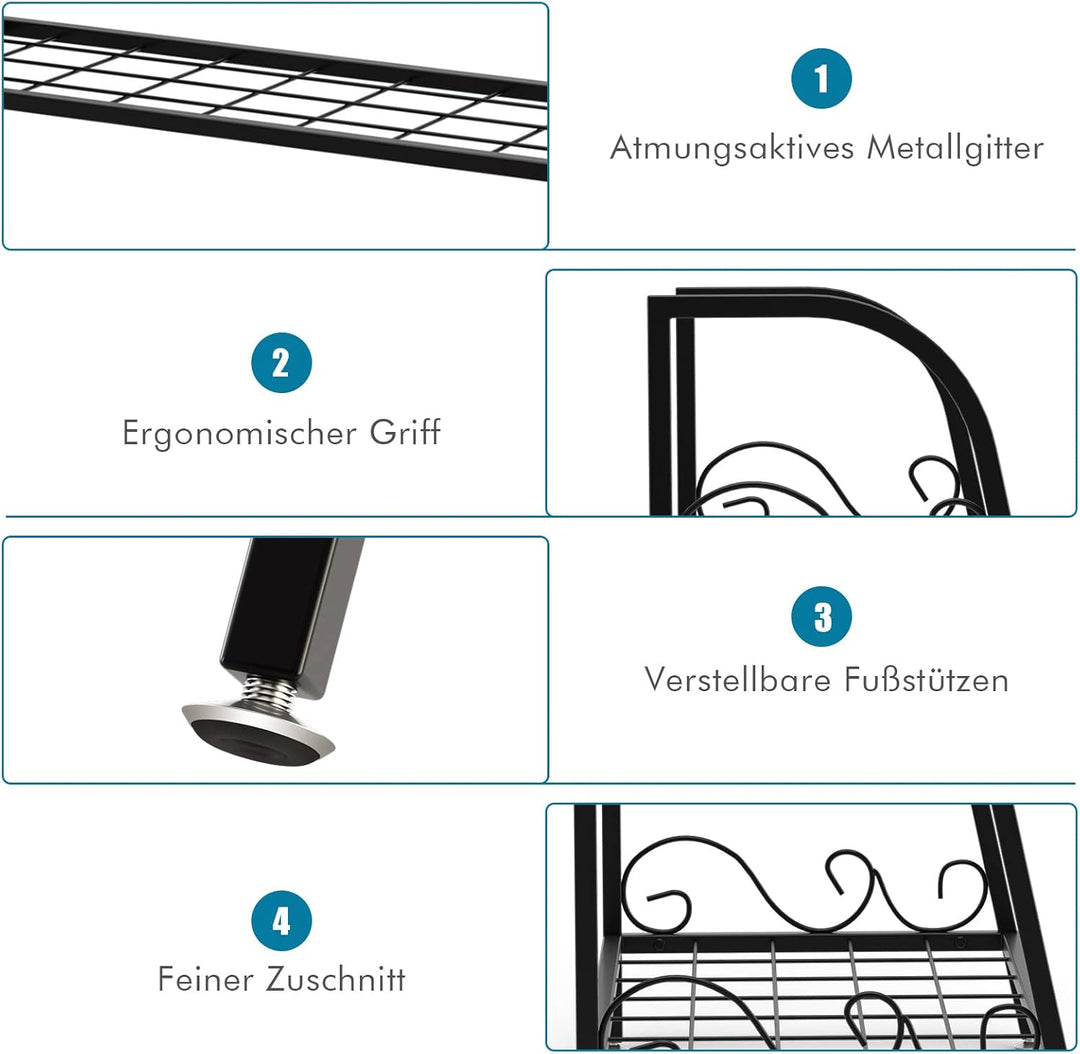 1
Atmungsaktives Metallgitter

2
Ergonomischer Griff

3
Verstellbare Fußstützen

4
Feiner Zuschnitt