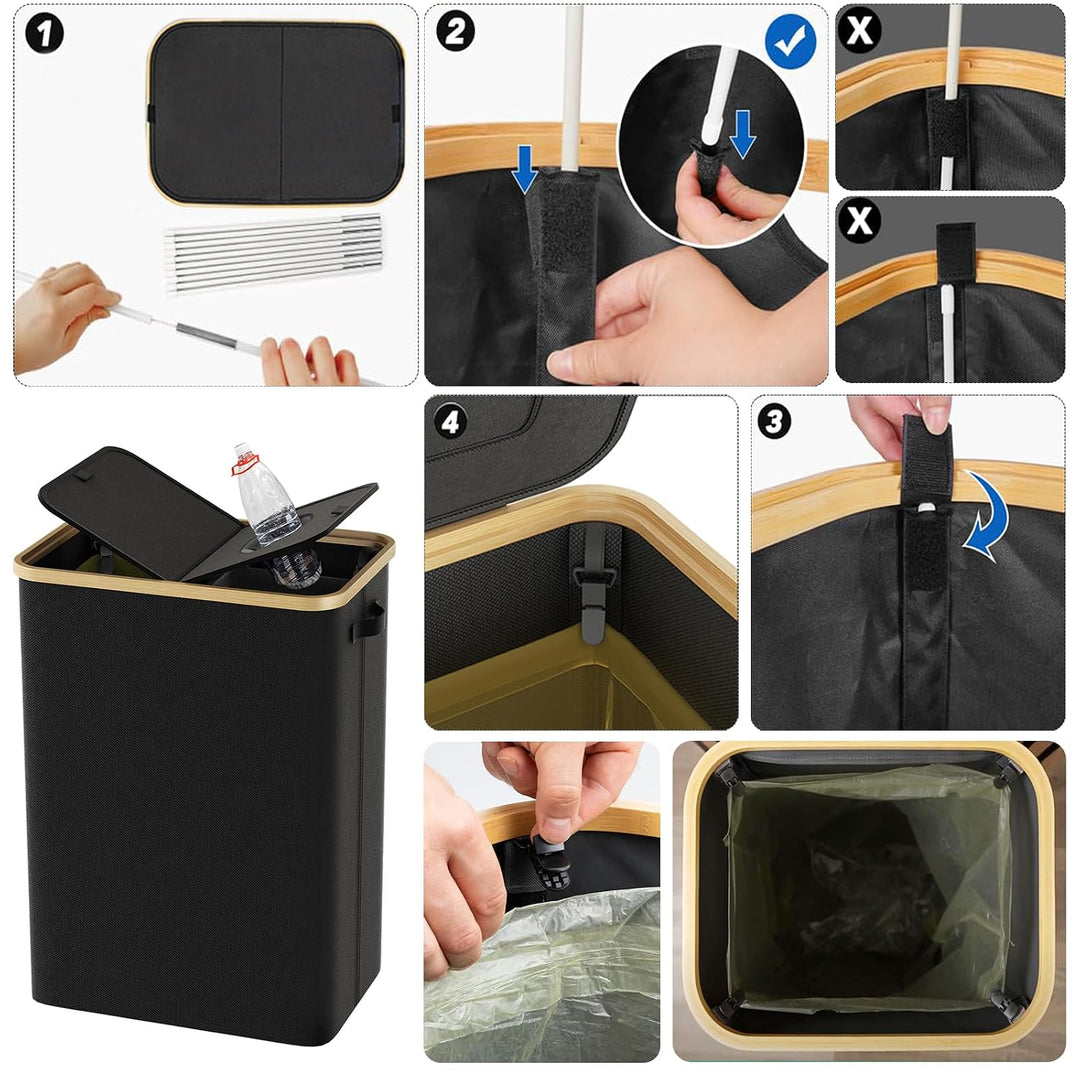 1
2
X
X
4
3