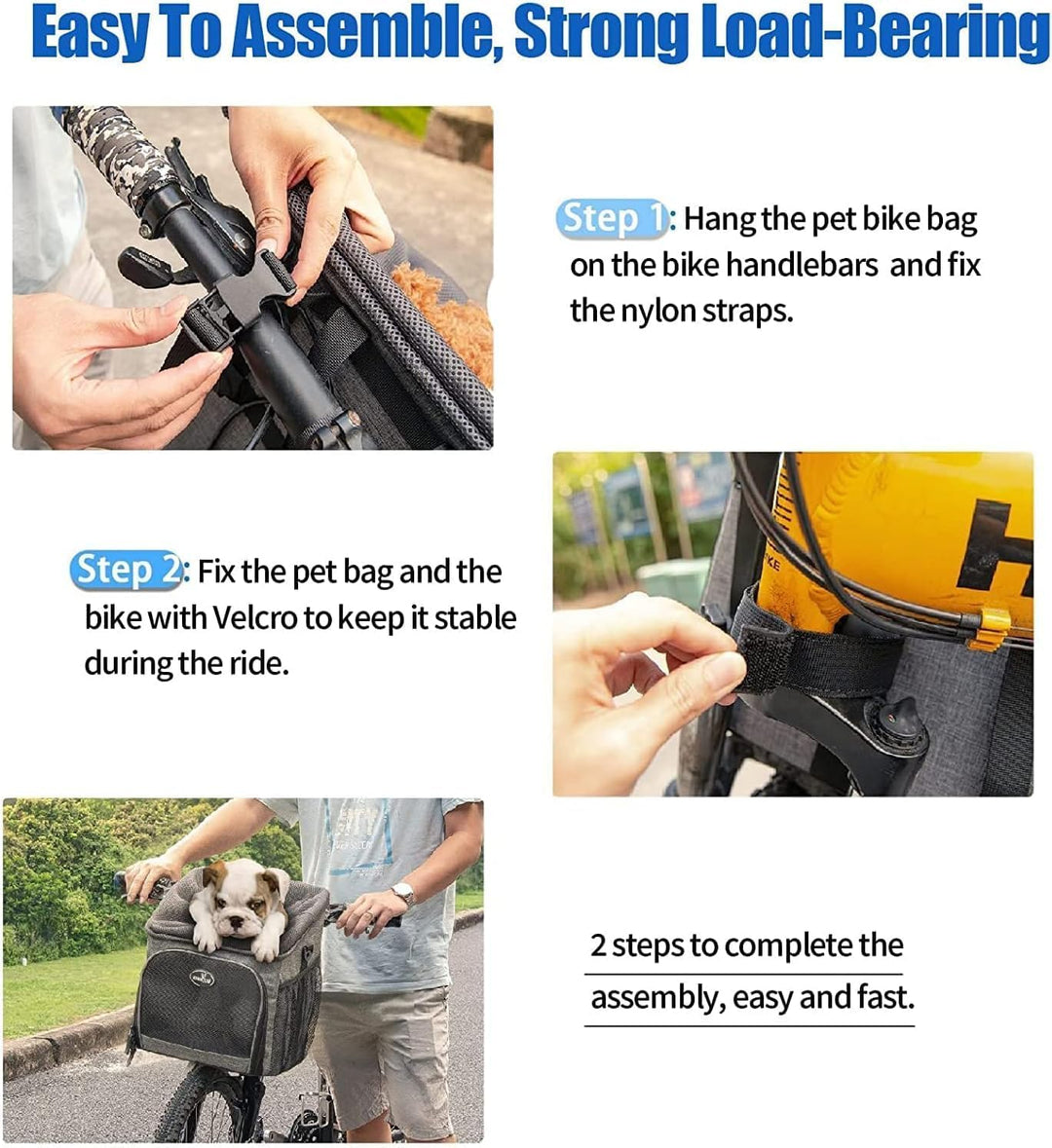 Easy To Assemble, Strong Load-Bearing

Step 1: Hang the pet bike bag on the bike handlebars and fix the nylon straps.

Step 2: Fix the pet bag and the bike with Velcro to keep it stable during the ride.

2 steps to complete the assembly, easy and fast.