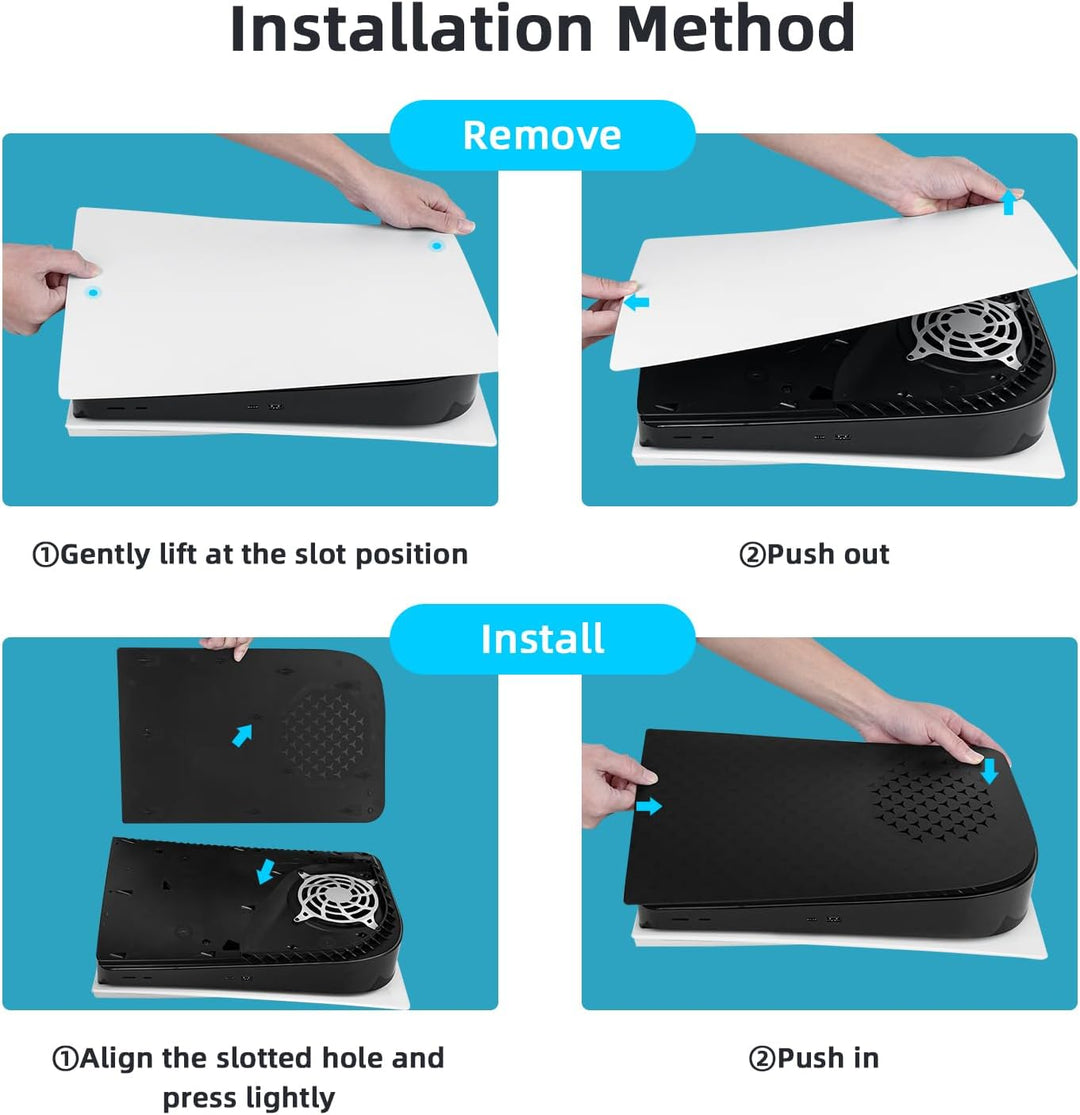 Installation Method

Remove

①Gently lift at the slot position

②Push out

Install

①Align the slotted hole and press lightly

②Push in