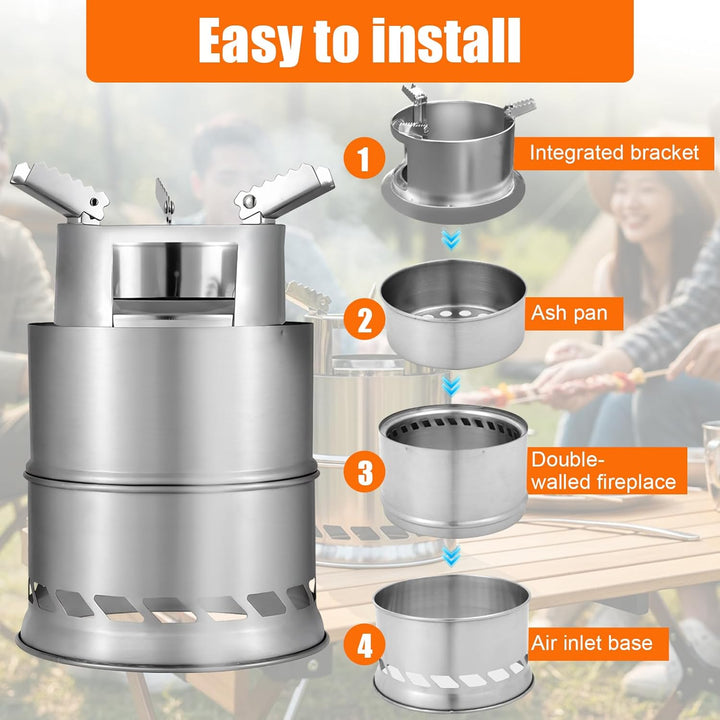 Easy to install

1
Integrated bracket

2
Ash pan

3
Double-walled fireplace

4
Air inlet base