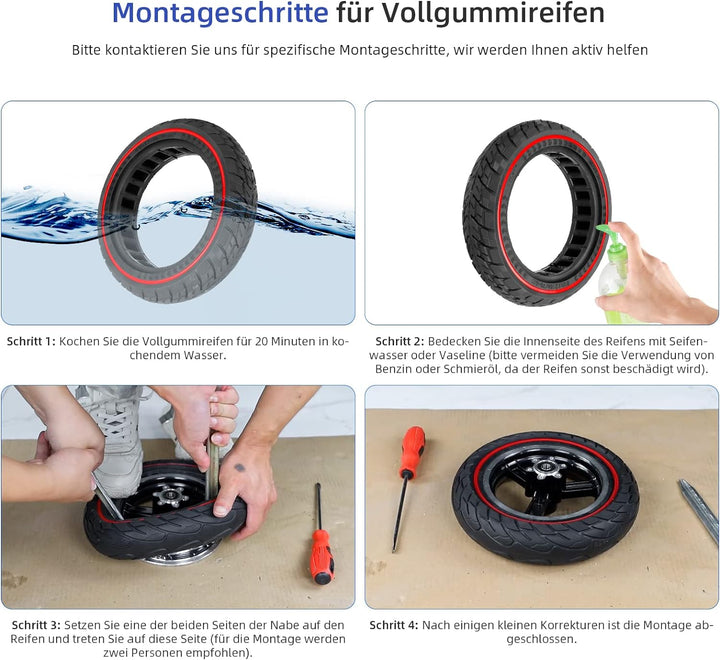 Montageschritte für Vollgummireifen

Bitte kontaktieren Sie uns für spezifische Montageschritte, wir werden Ihnen aktiv helfen

Schritt 1: Kochen Sie die Vollgummireifen für 20 Minuten in kochendem Wasser.

Schritt 2: Bedecken Sie die Innenseite des Reifens mit Seifenwasser oder Vaseline (bitte vermeiden Sie die Verwendung von Benzin oder Schmieröl, da der Reifen sonst beschädigt wird).

Schritt 3: Setzen Sie eine der beiden Seiten der Nabe auf den Reifen und treten Sie auf diese Seite (für die Montage werden zwei Personen empfohlen).

Schritt 4: Nach einigen kleinen Korrekturen ist die Montage abgeschlossen.