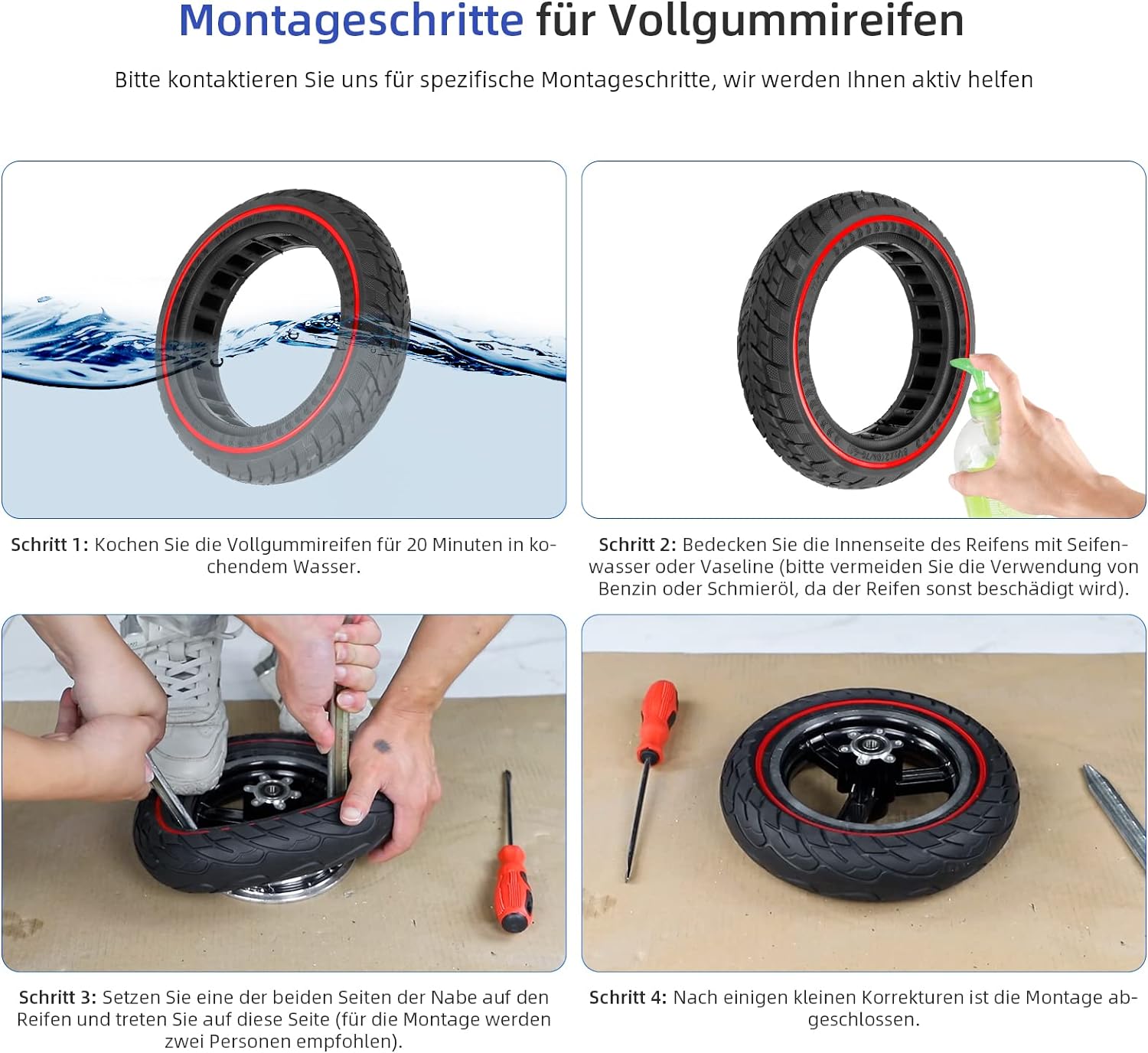 Montageschritte für Vollgummireifen

Bitte kontaktieren Sie uns für spezifische Montageschritte, wir werden Ihnen aktiv helfen

Schritt 1: Kochen Sie die Vollgummireifen für 20 Minuten in kochendem Wasser.

Schritt 2: Bedecken Sie die Innenseite des Reifens mit Seifenwasser oder Vaseline (bitte vermeiden Sie die Verwendung von Benzin oder Schmieröl, da der Reifen sonst beschädigt wird).

Schritt 3: Setzen Sie eine der beiden Seiten der Nabe auf den Reifen und treten Sie auf diese Seite (für die Montage werden zwei Personen empfohlen).

Schritt 4: Nach einigen kleinen Korrekturen ist die Montage abgeschlossen.