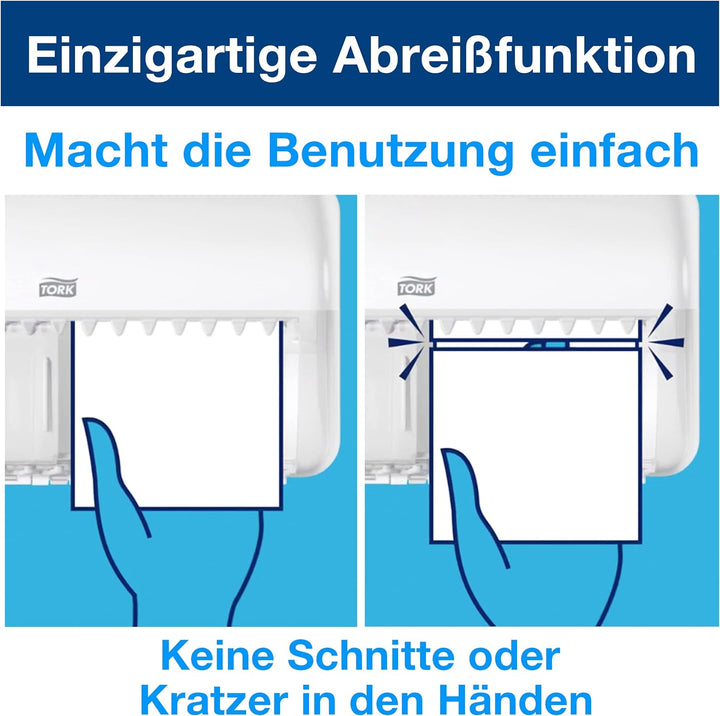 Einzigartige Abreißfunktion

Macht die Benutzung einfach

TORK

TORK

Keine Schnitte oder Kratzer in den Händen