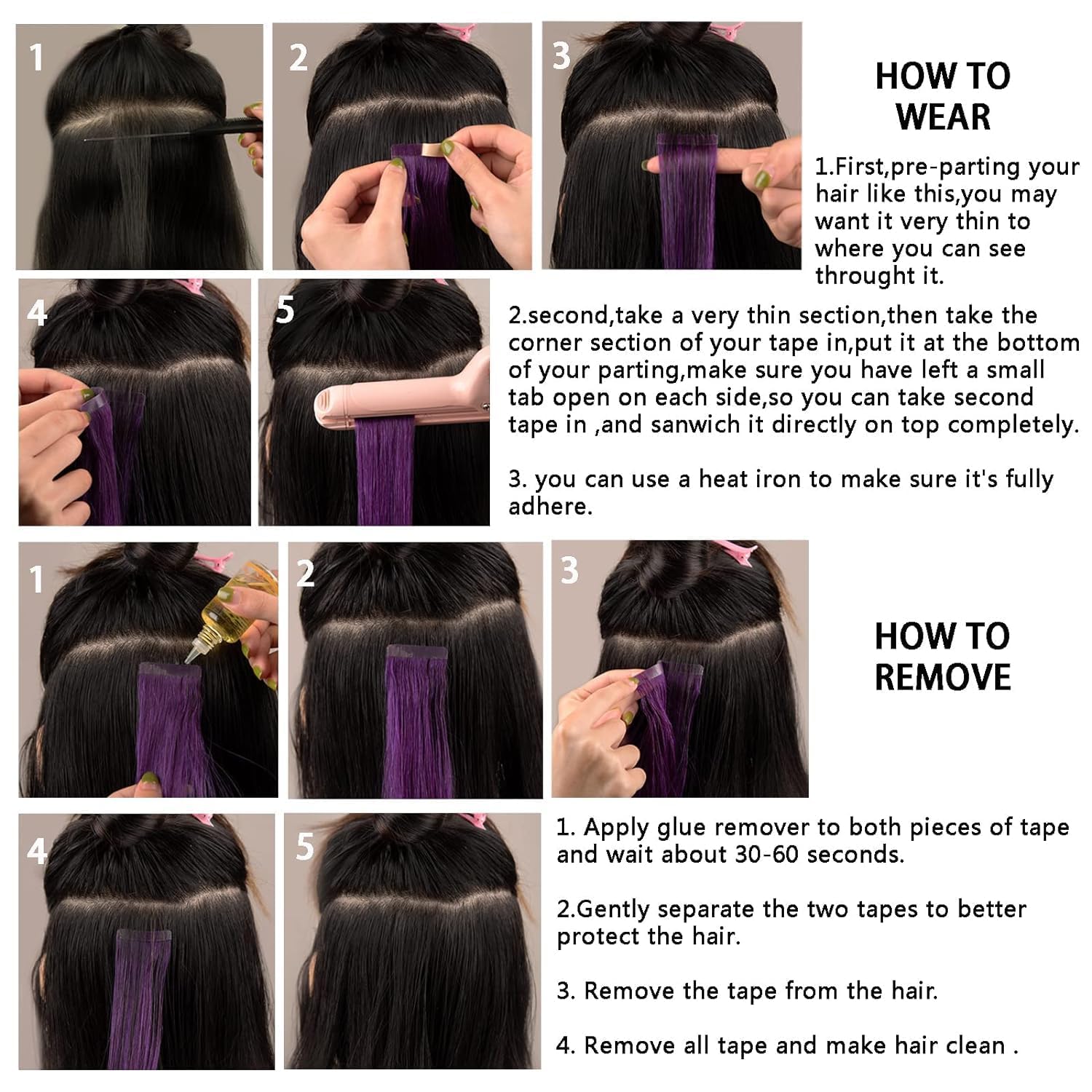 1

2

3

HOW TO WEAR

1.First,pre-parting your hair like this,you may want it very thin to where you can see throught it.

4

5

2.second,take a very thin section,then take the corner section of your tape in,put it at the bottom of your parting,make sure you have left a small tab open on each side,so you can take second tape in ,and sanwich it directly on top completely.

3. you can use a heat iron to make sure it's fully adhere.

1

2

3

HOW TO REMOVE

4

5

1. Apply glue remover to both pieces of tape and wait about 30-60 seconds.

2.Gently separate the two tapes to better protect the hair.

3. Remove the tape from the hair.

4. Remove all tape and make hair clean .