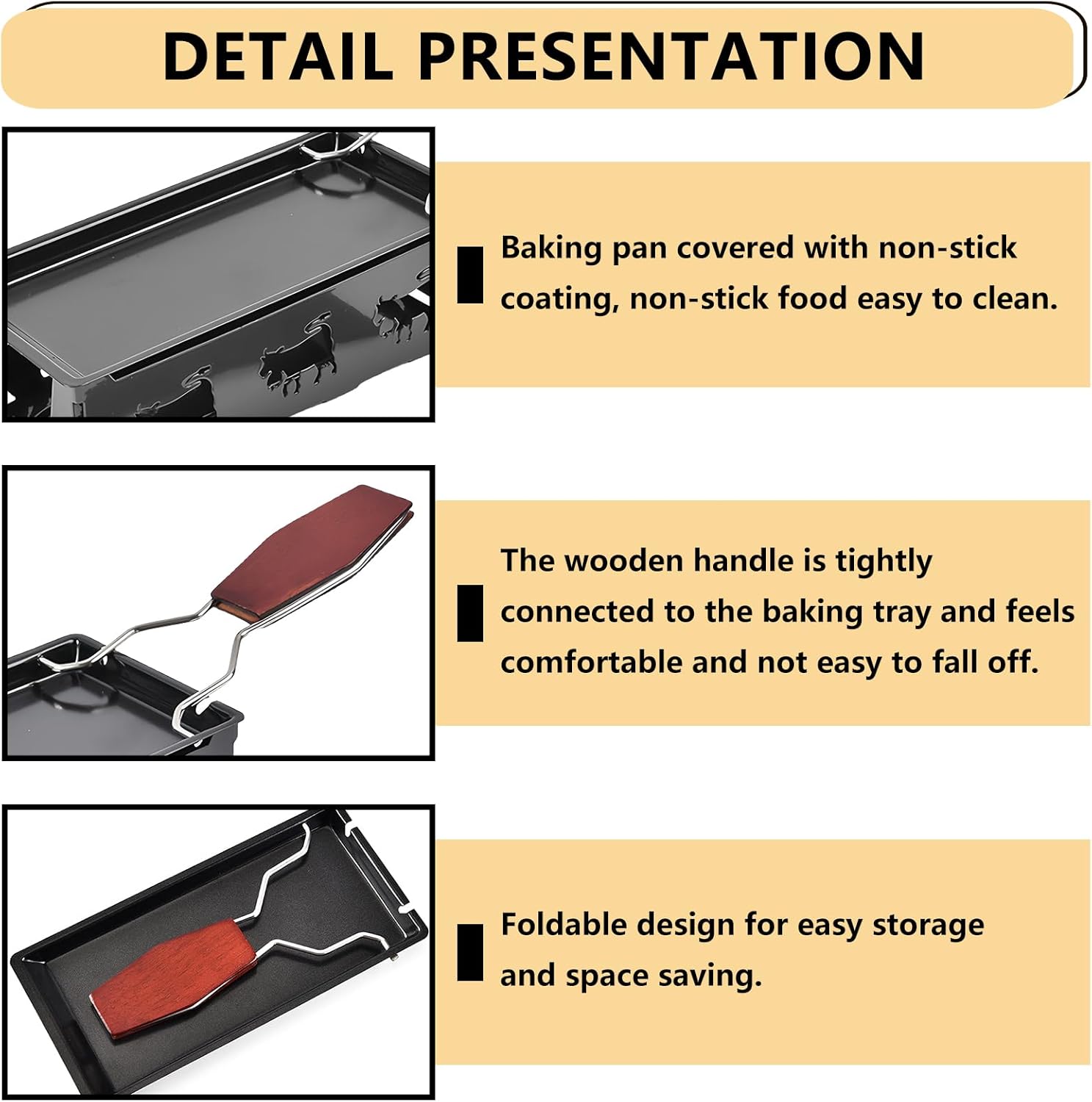 DETAIL PRESENTATION

Baking pan covered with non-stick coating, non-stick food easy to clean.

The wooden handle is tightly connected to the baking tray and feels comfortable and not easy to fall off.

Foldable design for easy storage and space saving.