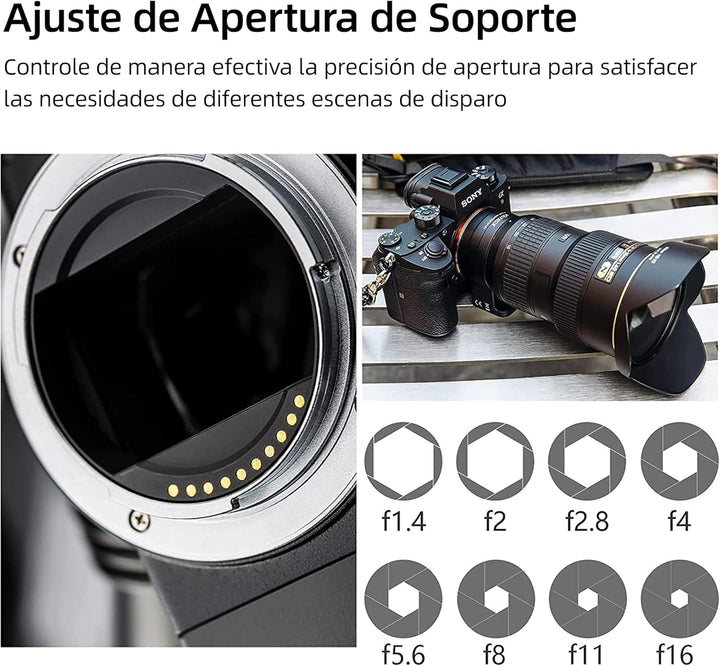 Ajuste de Apertura de Soporte

Controle de manera efectiva la precisión de apertura para satisfacer las necesidades de diferentes escenas de disparo

SONY

f1.4 f2 f2.8 f4

f5.6 f8 f11 f16