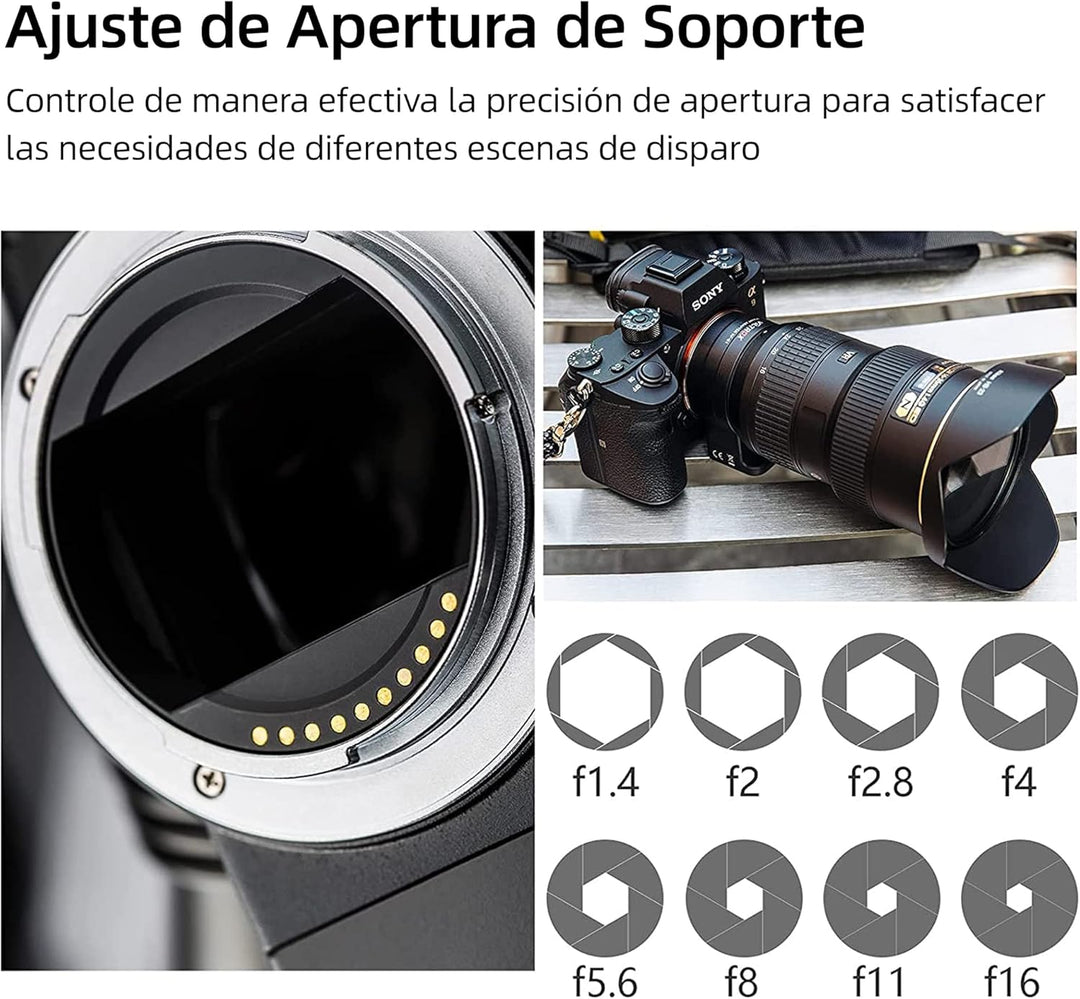 Ajuste de Apertura de Soporte

Controle de manera efectiva la precisión de apertura para satisfacer las necesidades de diferentes escenas de disparo

SONY

f1.4 f2 f2.8 f4

f5.6 f8 f11 f16