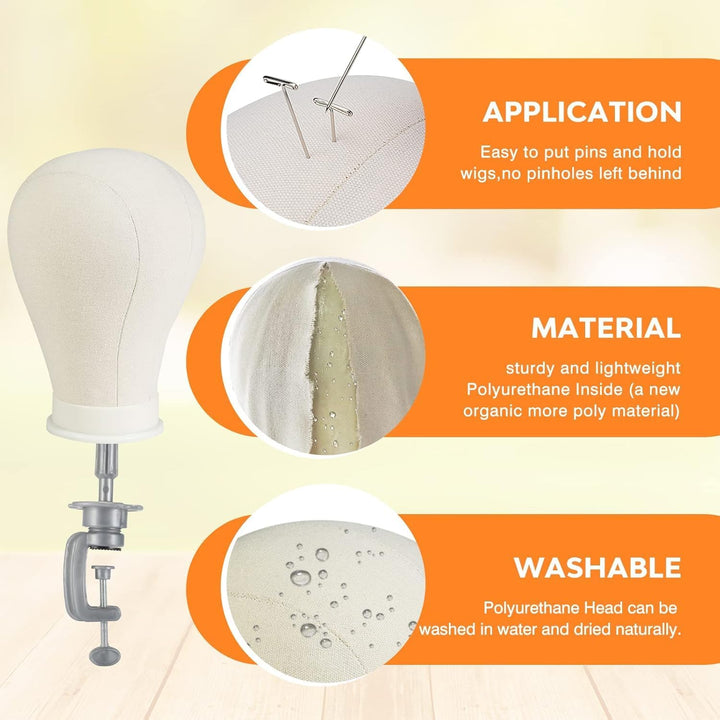 APPLICATION

Easy to put pins and hold wigs,no pinholes left behind

MATERIAL

sturdy and lightweight Polyurethane Inside (a new organic more poly material)

WASHABLE

Polyurethane Head can be washed in water and dried naturally.