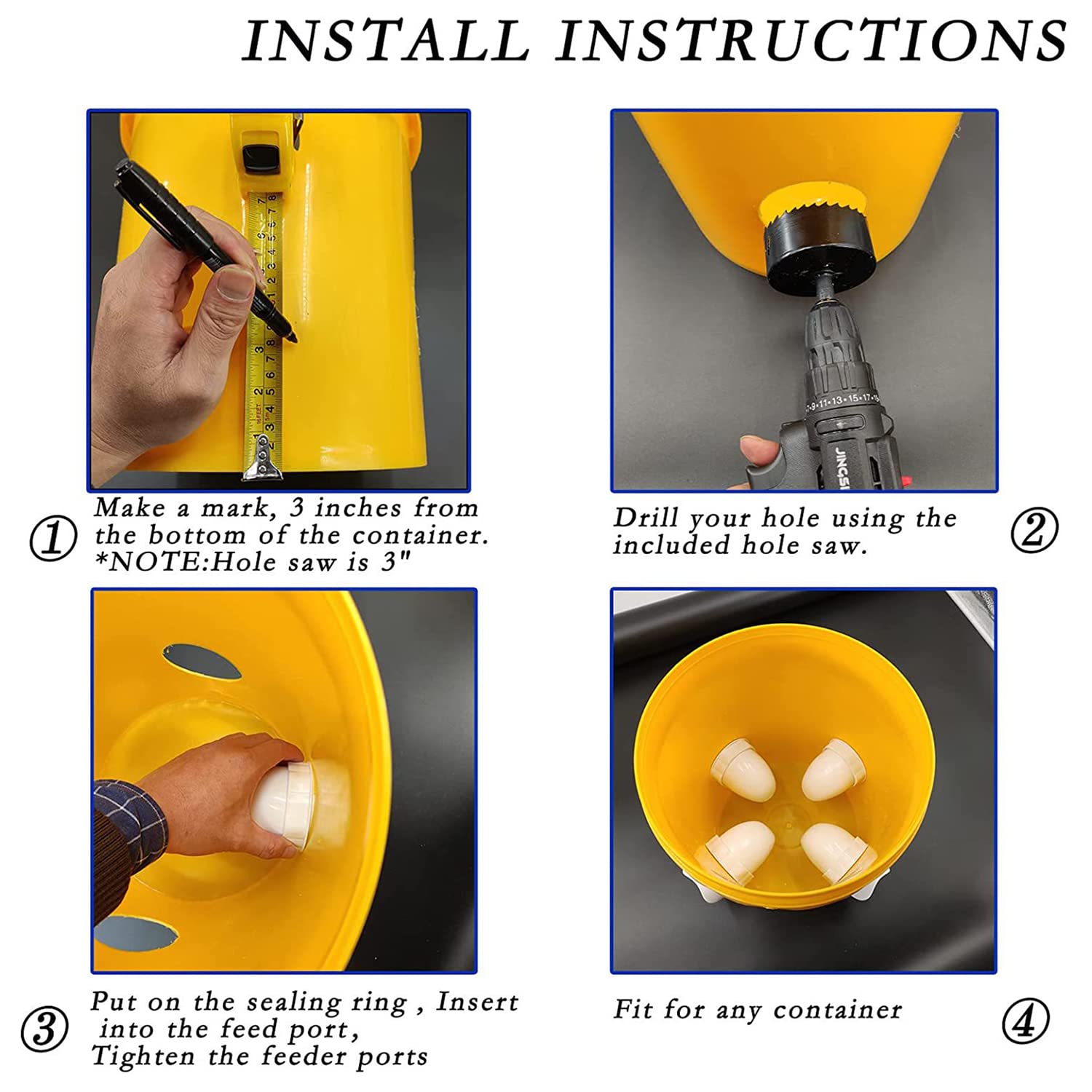 INSTALL INSTRUCTIONS

①
Make a mark, 3 inches from the bottom of the container.
*NOTE:Hole saw is 3"

Drill your hole using the included hole saw.
②

③
Put on the sealing ring , Insert into the feed port,
Tighten the feeder ports

Fit for any container
④