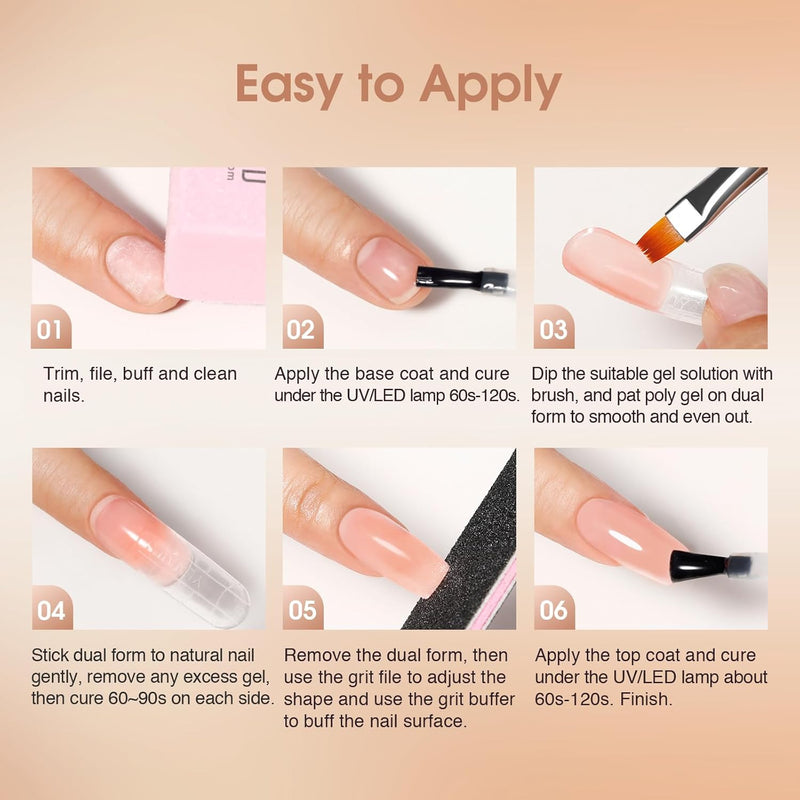 Easy to Apply

01

Trim, file, buff and clean nails.

02

Apply the base coat and cure under the UV/LED lamp 60s-120s.

03

Dip the suitable gel solution with brush, and pat poly gel on dual form to smooth and even out.

04

Stick dual form to natural nail gently, remove any excess gel, then cure 60~90s on each side.

05

Remove the dual form, then use the grit file to adjust the shape and use the grit buffer to buff the nail surface.

06

Apply the top coat and cure under the UV/LED lamp about 60s-120s. Finish.