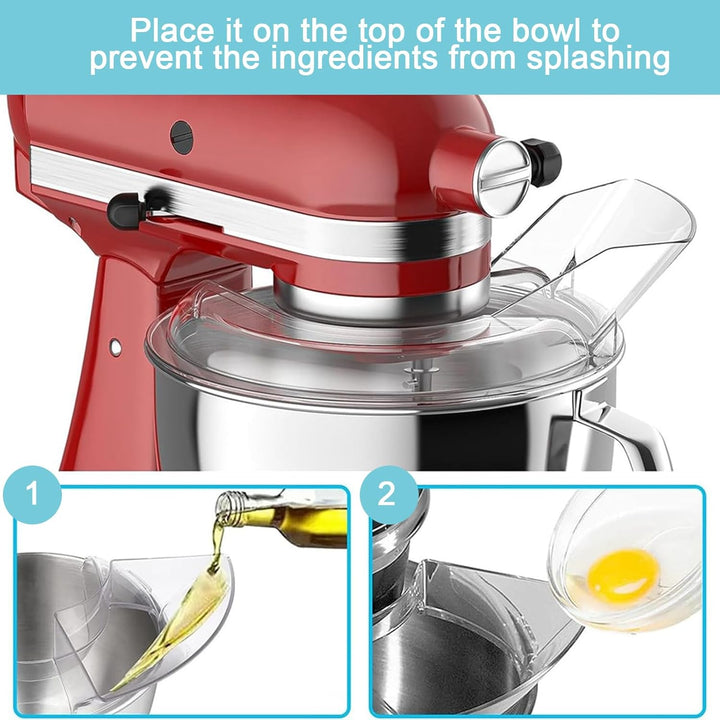 Place it on the top of the bowl to prevent the ingredients from splashing

1

2