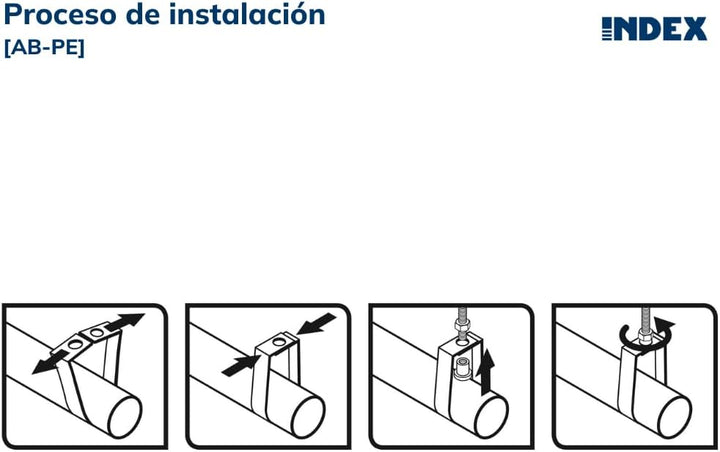 Proceso de instalación
[AB-PE]

INDEX