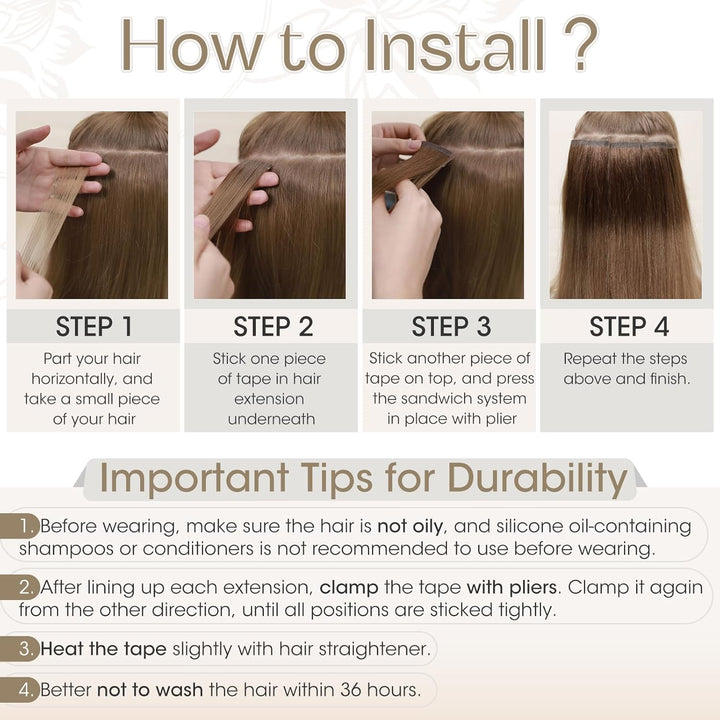 How to Install ?

STEP 1
Part your hair horizontally, and take a small piece of your hair

STEP 2
Stick one piece of tape in hair extension underneath

STEP 3
Stick another piece of tape on top, and press the sandwich system in place with plier

STEP 4
Repeat the steps above and finish.

Important Tips for Durability

1. Before wearing, make sure the hair is not oily, and silicone oil-containing shampoos or conditioners is not recommended to use before wearing.

2. After lining up each extension, clamp the tape with pliers. Clamp it again from the other direction, until all positions are sticked tightly.

3. Heat the tape slightly with hair straightener.

4. Better not to wash the hair within 36 hours.