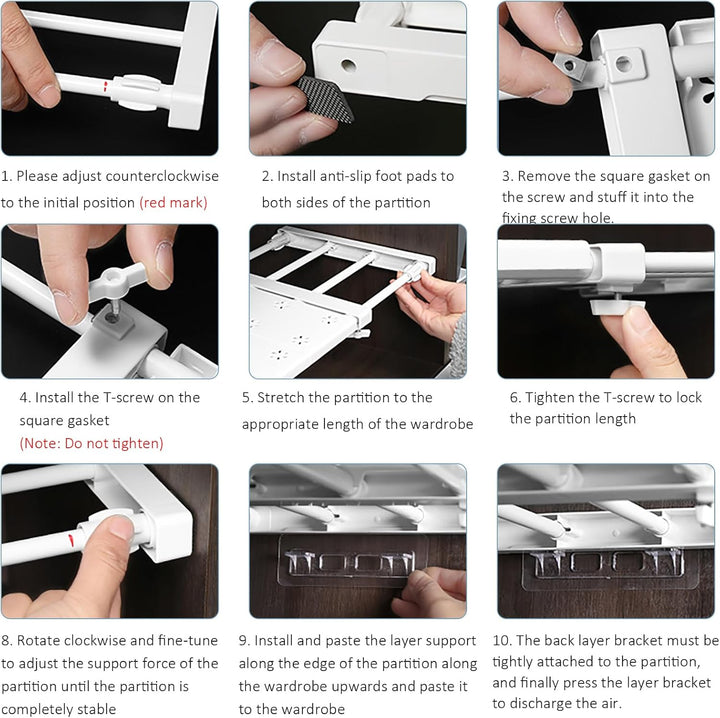 1. Please adjust counterclockwise to the initial position (red mark)

2. Install anti-slip foot pads to both sides of the partition

3. Remove the square gasket on the screw and stuff it into the fixing screw hole.

4. Install the T-screw on the square gasket
(Note: Do not tighten)

5. Stretch the partition to the appropriate length of the wardrobe

6. Tighten the T-screw to lock the partition length

8. Rotate clockwise and fine-tune to adjust the support force of the partition until the partition is completely stable

9. Install and paste the layer support along the edge of the partition along the wardrobe upwards and paste it to the wardrobe

10. The back layer bracket must be tightly attached to the partition, and finally press the layer bracket to discharge the air.