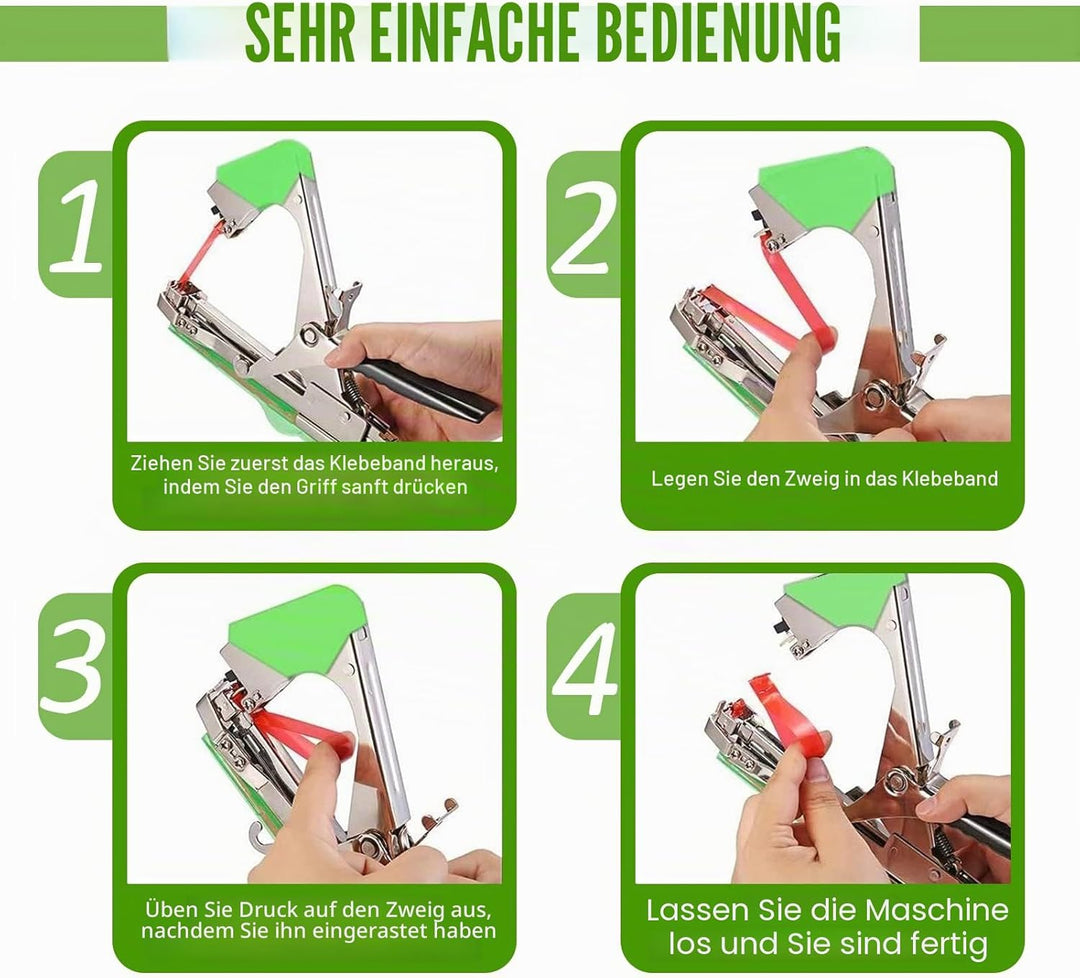 SEHR EINFACHE BEDIENUNG

1

Ziehen Sie zuerst das Klebeband heraus, indem Sie den Griff sanft drücken

2

Legen Sie den Zweig in das Klebeband

3

Üben Sie Druck auf den Zweig aus, nachdem Sie ihn eingerastet haben

4

Lassen Sie die Maschine los und Sie sind fertig