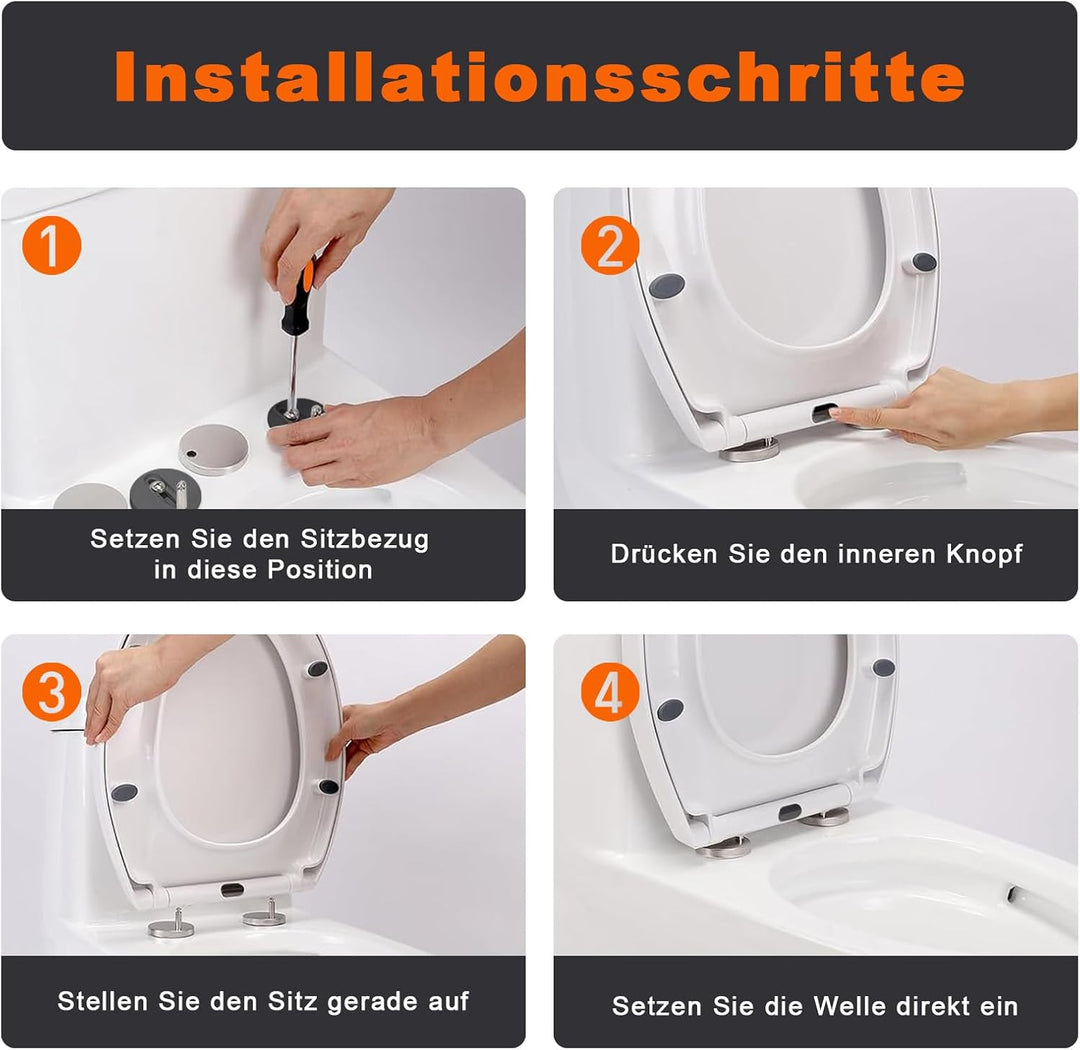 Installationsschritte

1

Setzen Sie den Sitzbezug in diese Position

2

Drücken Sie den inneren Knopf

3

Stellen Sie den Sitz gerade auf

4

Setzen Sie die Welle direkt ein