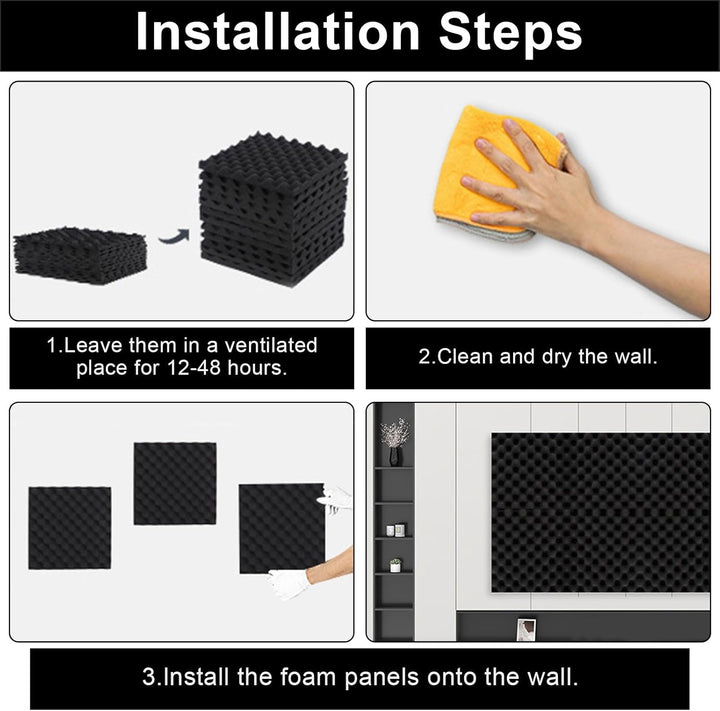 Installation Steps

1.Leave them in a ventilated place for 12-48 hours.

2.Clean and dry the wall.

3.Install the foam panels onto the wall.