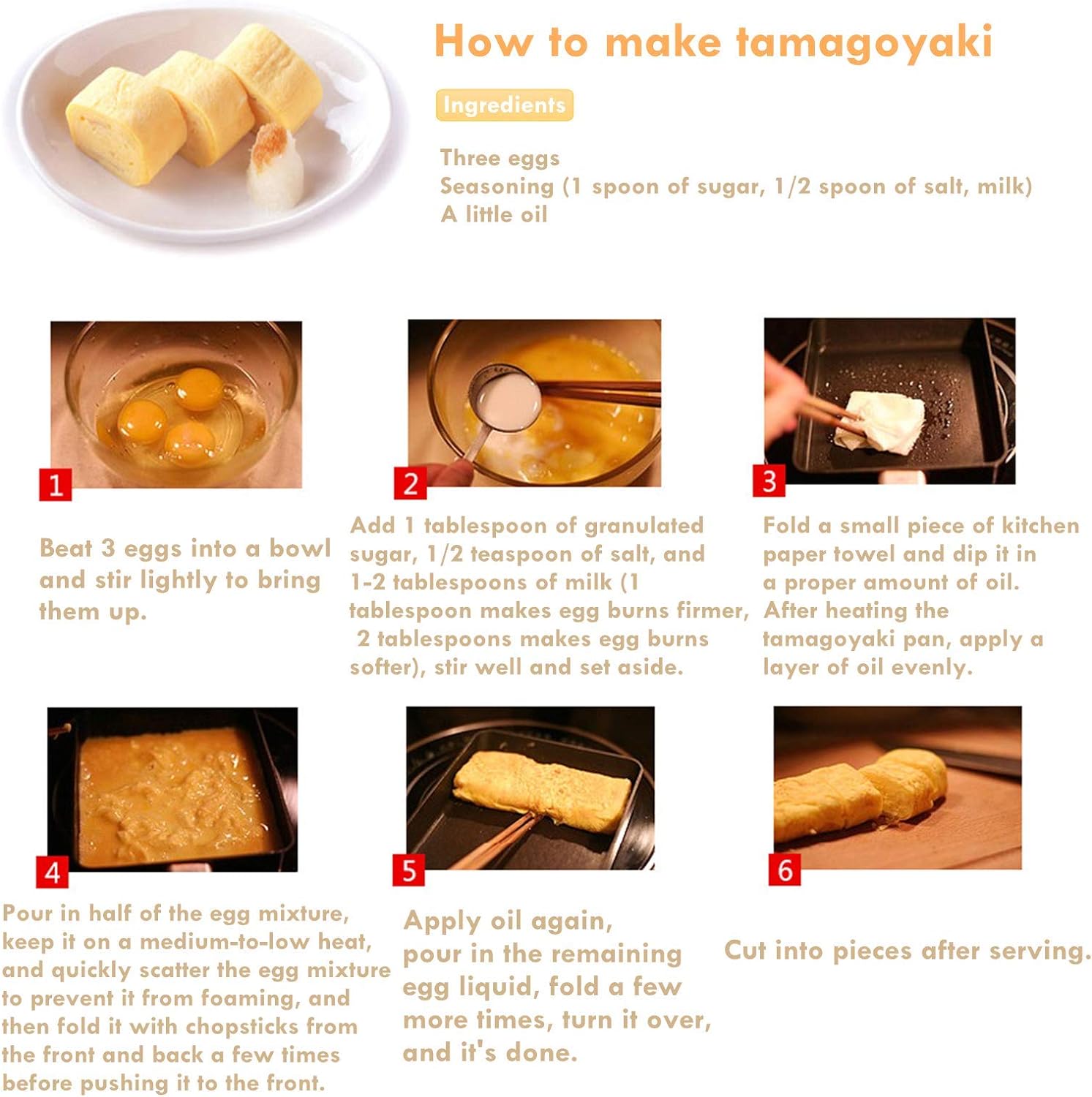 How to make tamagoyaki

Ingredients

Three eggs
Seasoning (1 spoon of sugar, 1/2 spoon of salt, milk)
A little oil

1

Beat 3 eggs into a bowl and stir lightly to bring them up.

2

Add 1 tablespoon of granulated sugar, 1/2 teaspoon of salt, and 1-2 tablespoons of milk (1 tablespoon makes egg burns firmer, 2 tablespoons makes egg burns softer), stir well and set aside.

3

Fold a small piece of kitchen paper towel and dip it in a proper amount of oil. After heating the tamagoyaki pan, apply a layer of oil evenly.

4

Pour in half of the egg mixture, keep it on a medium-to-low heat, and quickly scatter the egg mixture to prevent it from foaming, and then fold it with chopsticks from the front and back a few times before pushing it to the front.

5

Apply oil again, pour in the remaining egg liquid, fold a few more times, turn it over, and it's done.

6

Cut into pieces after serving.