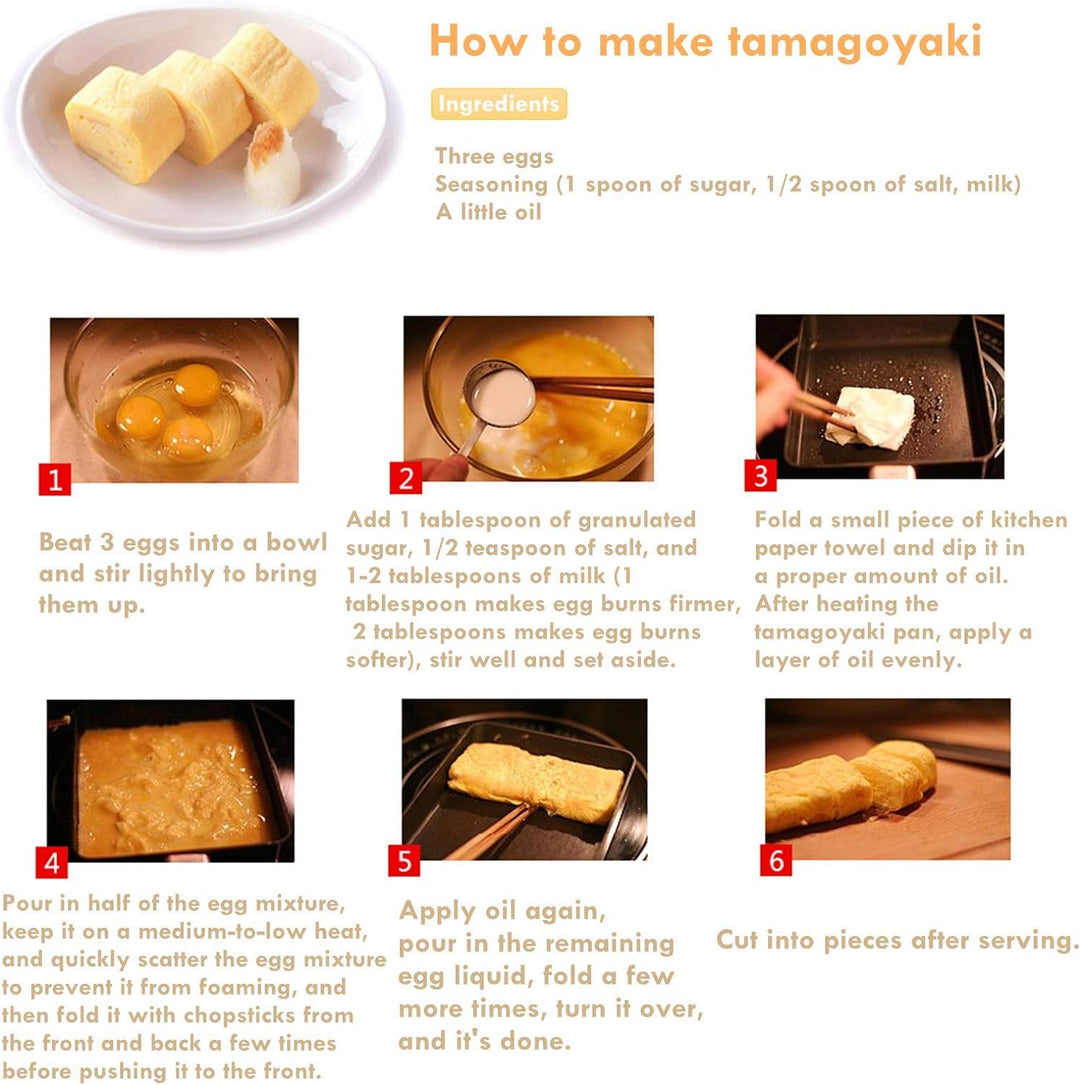 How to make tamagoyaki

Ingredients

Three eggs
Seasoning (1 spoon of sugar, 1/2 spoon of salt, milk)
A little oil

1

Beat 3 eggs into a bowl and stir lightly to bring them up.

2

Add 1 tablespoon of granulated sugar, 1/2 teaspoon of salt, and 1-2 tablespoons of milk (1 tablespoon makes egg burns firmer, 2 tablespoons makes egg burns softer), stir well and set aside.

3

Fold a small piece of kitchen paper towel and dip it in a proper amount of oil. After heating the tamagoyaki pan, apply a layer of oil evenly.

4

Pour in half of the egg mixture, keep it on a medium-to-low heat, and quickly scatter the egg mixture to prevent it from foaming, and then fold it with chopsticks from the front and back a few times before pushing it to the front.

5

Apply oil again, pour in the remaining egg liquid, fold a few more times, turn it over, and it's done.

6

Cut into pieces after serving.