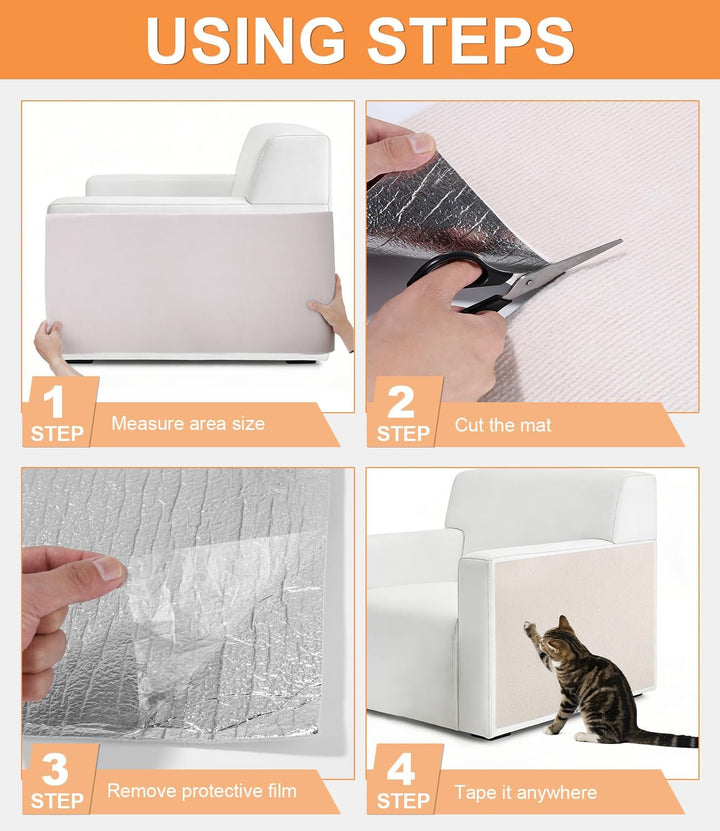 USING STEPS

1
STEP
Measure area size

2
STEP
Cut the mat

3
STEP
Remove protective film

4
STEP
Tape it anywhere