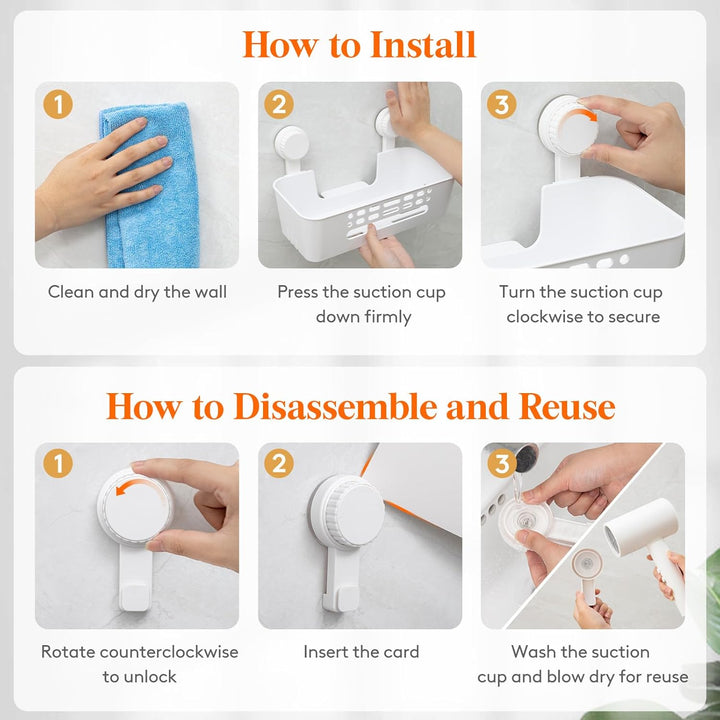 How to Install

1
Clean and dry the wall

2
Press the suction cup down firmly

3
Turn the suction cup clockwise to secure

How to Disassemble and Reuse

1
Rotate counterclockwise to unlock

2
Insert the card

3
Wash the suction cup and blow dry for reuse